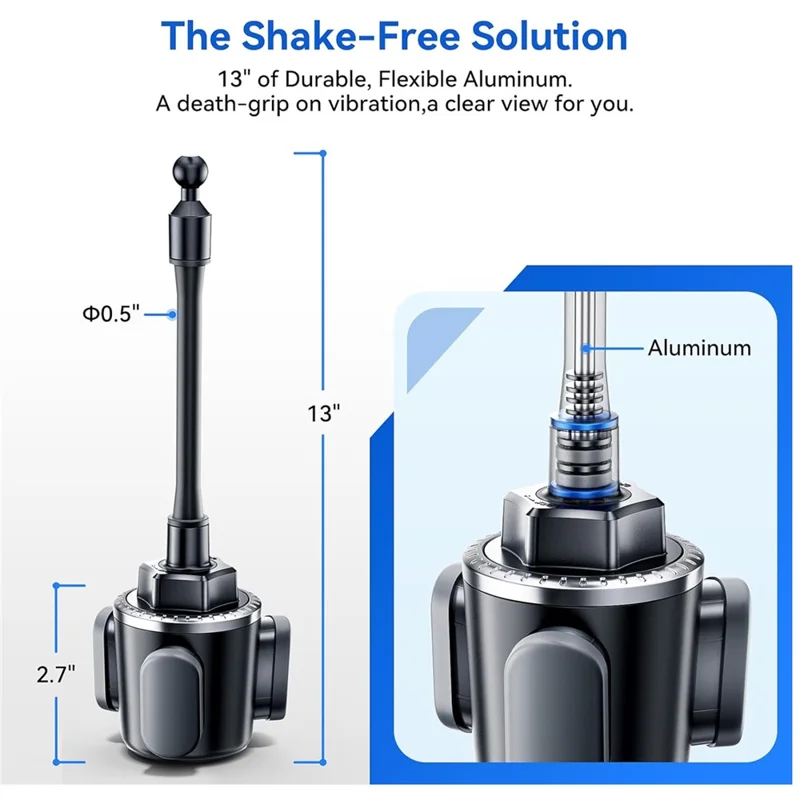 The Shake-Free Solution

13" of Durable, Flexible Aluminum.
A death-grip on vibration,a clear view for you.

Φ0.5"

13"

2.7"

Aluminum