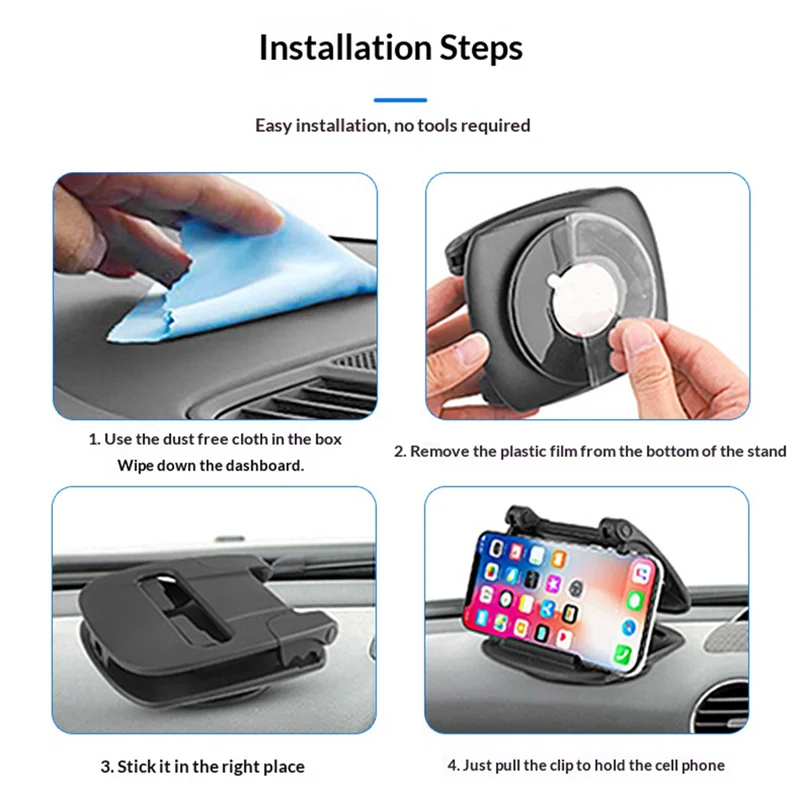 Installation Steps

Easy installation, no tools required

1. Use the dust free cloth in the box
Wipe down the dashboard.

2. Remove the plastic film from the bottom of the stand

3. Stick it in the right place

4. Just pull the clip to hold the cell phone