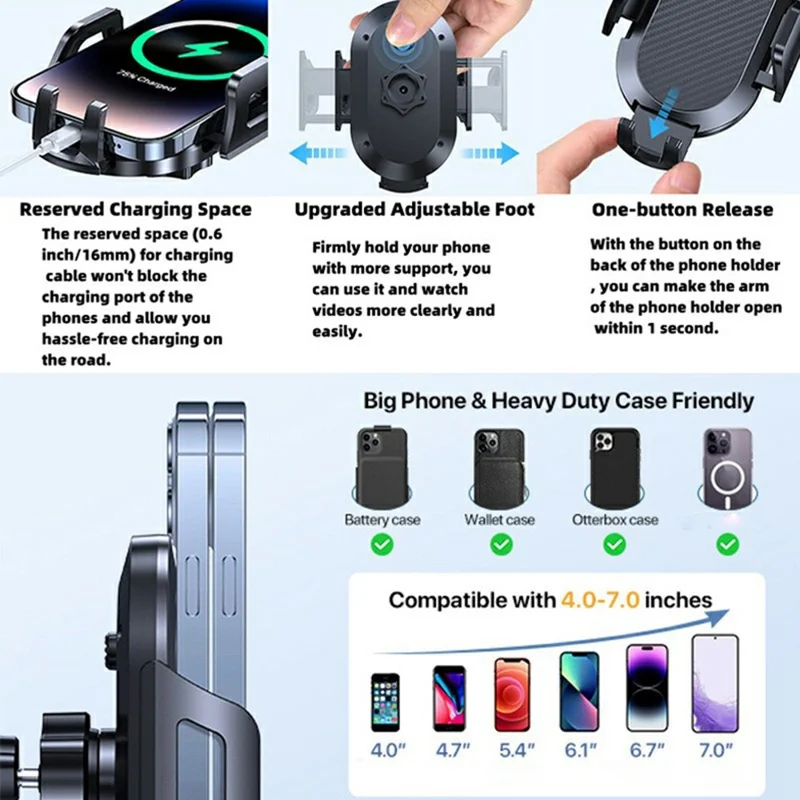 75% Charged

Reserved Charging Space

The reserved space (0.6 inch/16mm) for charging cable won't block the charging port of the phones and allow you hassle-free charging on the road.

Upgraded Adjustable Foot

Firmly hold your phone with more support, you can use it and watch videos more clearly and easily.

One-button Release

With the button on the back of the phone holder , you can make the arm of the phone holder open within 1 second.

Big Phone & Heavy Duty Case Friendly

Battery case

Wallet case

Otterbox case

Compatible with 4.0-7.0 inches

4.0"

4.7"

5.4"

6.1"

6.7"

7.0"