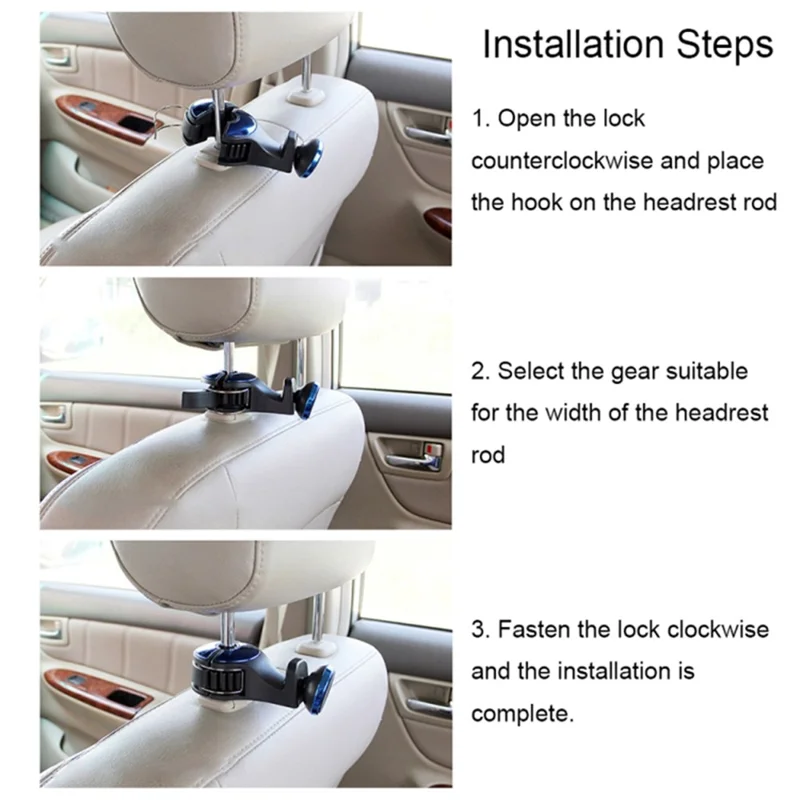 Installation Steps

1. Open the lock counterclockwise and place the hook on the headrest rod

2. Select the gear suitable for the width of the headrest rod

3. Fasten the lock clockwise and the installation is complete.