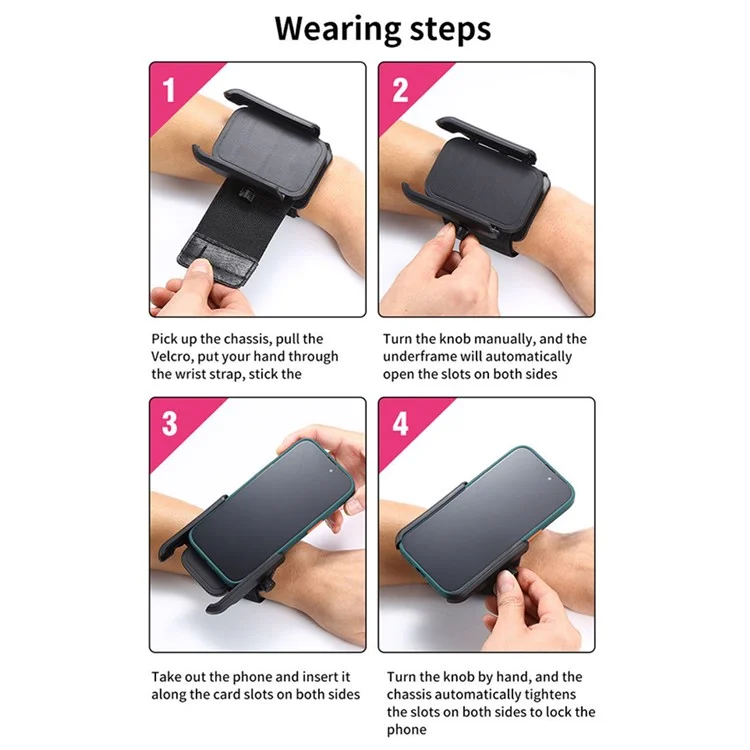 Wearing steps

1

Pick up the chassis, pull the Velcro, put your hand through the wrist strap, stick the

2

Turn the knob manually, and the underframe will automatically open the slots on both sides

3

Take out the phone and insert it along the card slots on both sides

4

Turn the knob by hand, and the chassis automatically tightens the slots on both sides to lock the phone