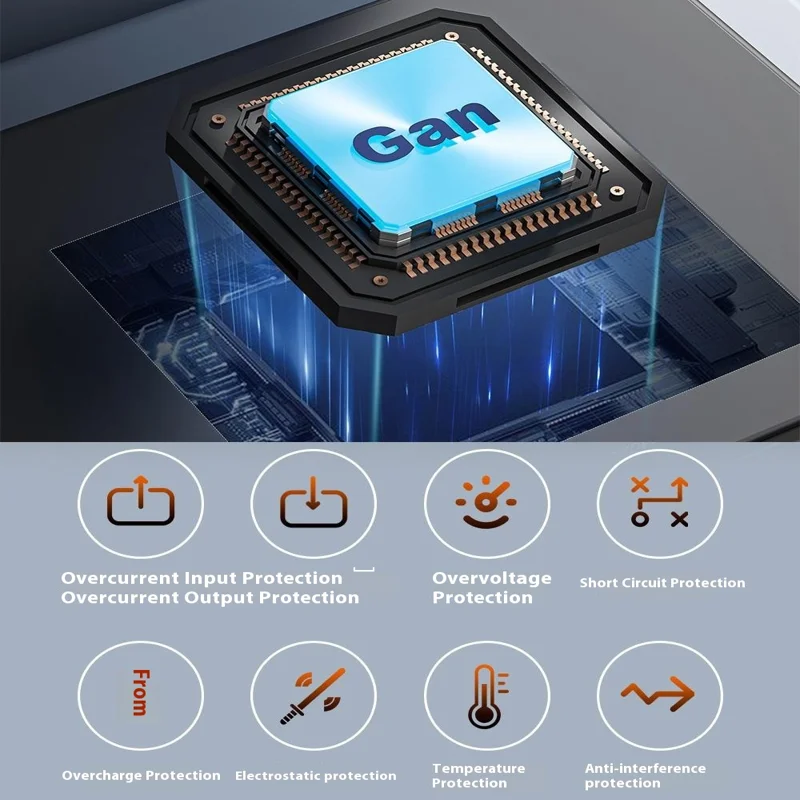 Gan

Overcurrent Input Protection
Overcurrent Output Protection

Overvoltage Protection

Short Circuit Protection

From

Overcharge Protection

Electrostatic protection

Temperature Protection

Anti-interference protection