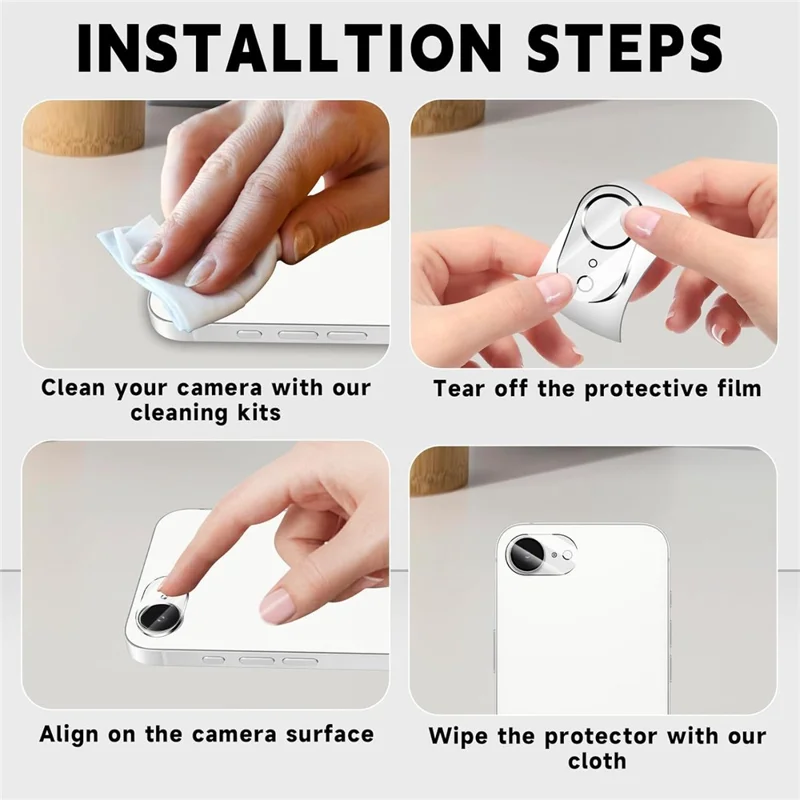 INSTALLTION STEPS

Clean your camera with our cleaning kits

Tear off the protective film

Align on the camera surface

Wipe the protector with our cloth