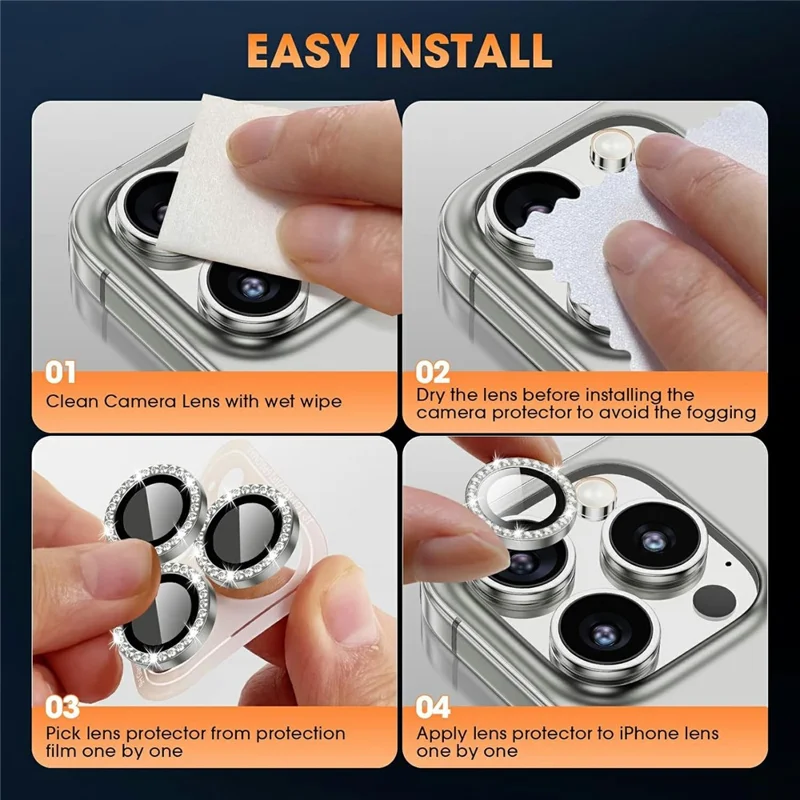 EASY INSTALL

01
Clean Camera Lens with wet wipe

02
Dry the lens before installing the camera protector to avoid the fogging

03
Pick lens protector from protection film one by one

04
Apply lens protector to iPhone lens one by one