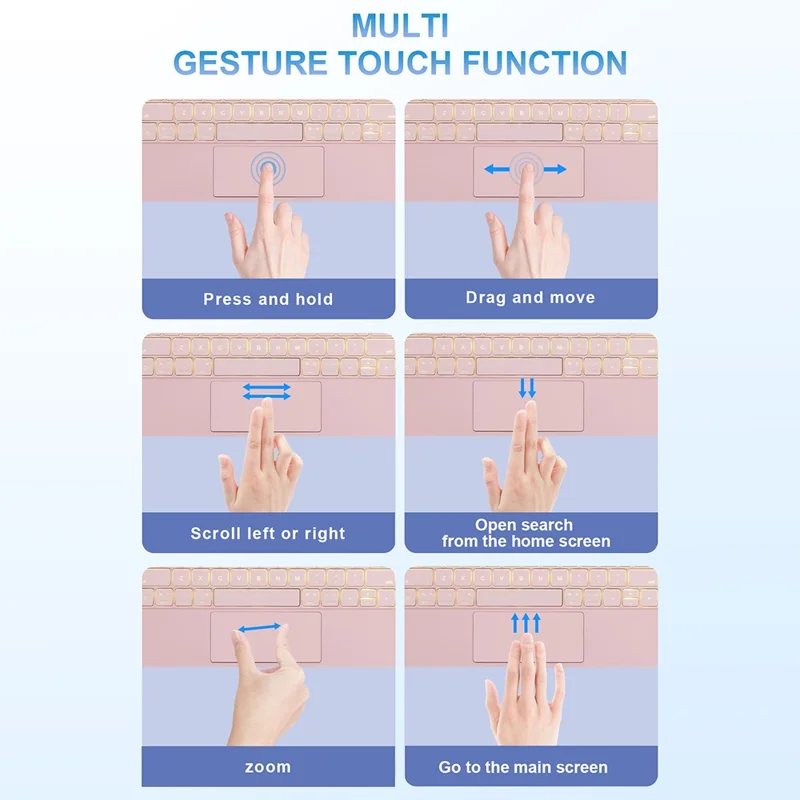 MULTI
GESTURE TOUCH FUNCTION

Press and hold

Drag and move

Scroll left or right

Open search
from the home screen

zoom

Go to the main screen