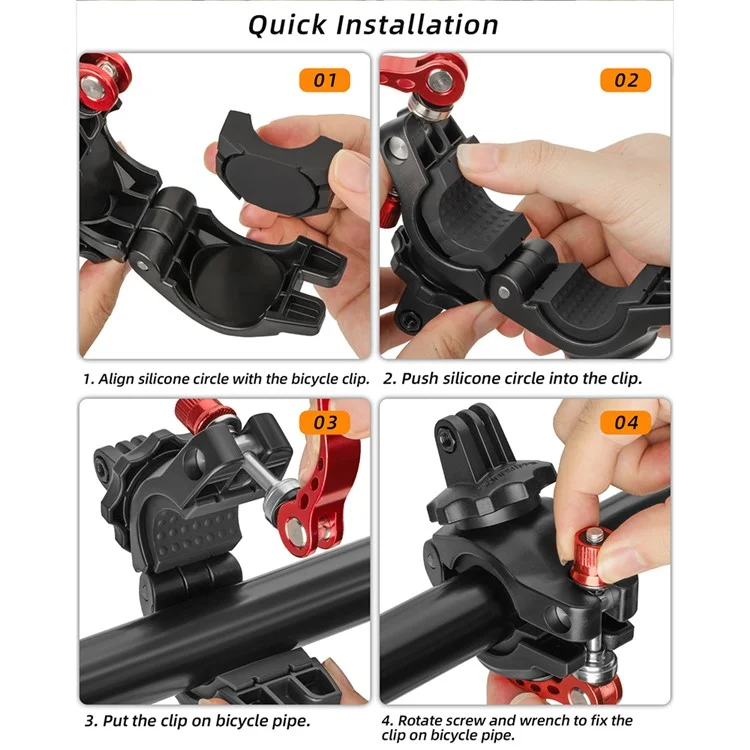 Quick Installation

01

02

1. Align silicone circle with the bicycle clip.

2. Push silicone circle into the clip.

03

04

3. Put the clip on bicycle pipe.

4. Rotate screw and wrench to fix the clip on bicycle pipe.