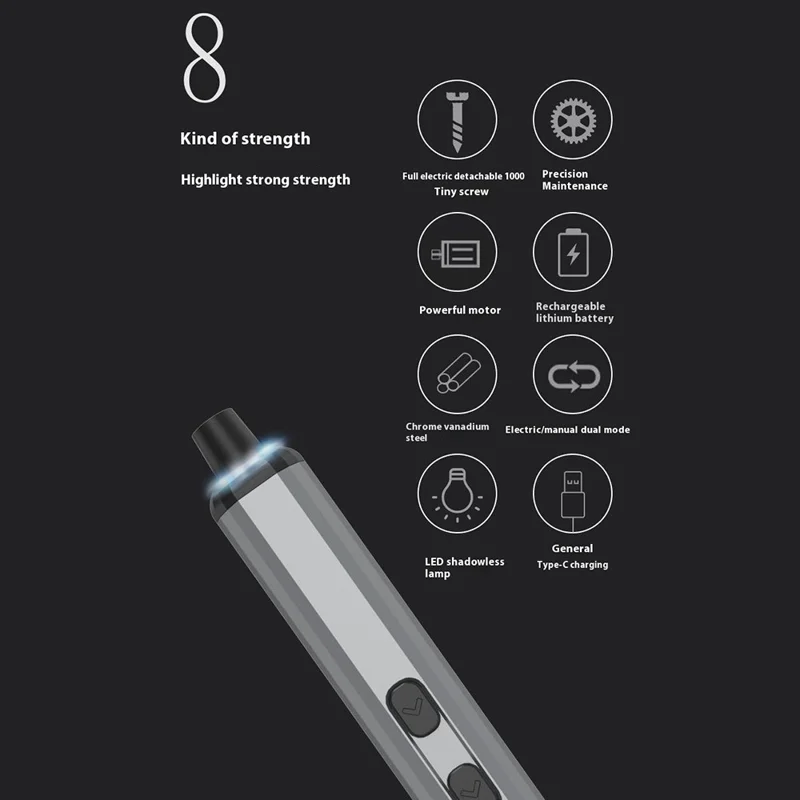 8

Kind of strength

Highlight strong strength

Full electric detachable 1000
Tiny screw

Precision
Maintenance

Powerful motor

Rechargeable
lithium battery

Chrome vanadium
steel

Electric/manual dual mode

LED shadowless
lamp

General
Type-C charging