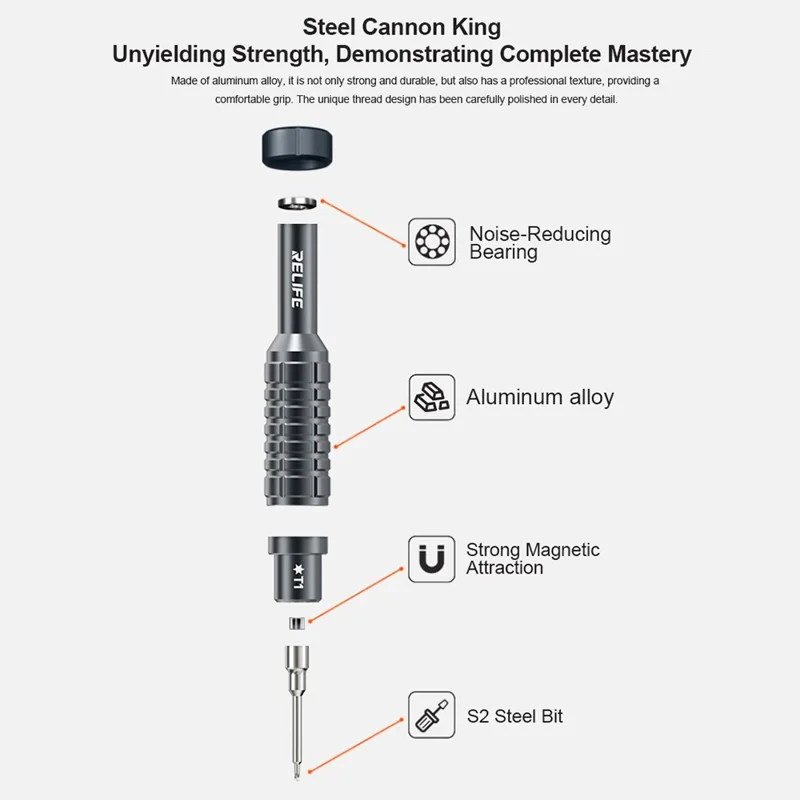 Steel Cannon King
Unyielding Strength, Demonstrating Complete Mastery

Made of aluminum alloy, it is not only strong and durable, but also has a professional texture, providing a comfortable grip. The unique thread design has been carefully polished in every detail.

RELIFE

Noise-Reducing Bearing

Aluminum alloy

★T1

Strong Magnetic Attraction

S2 Steel Bit