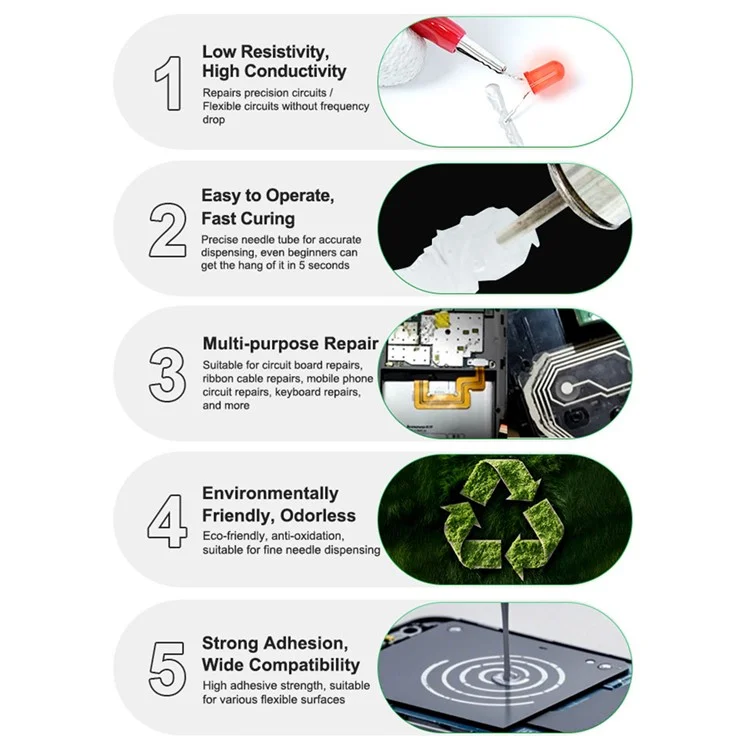 1
Low Resistivity, High Conductivity
Repairs precision circuits / Flexible circuits without frequency drop

2
Easy to Operate, Fast Curing
Precise needle tube for accurate dispensing, even beginners can get the hang of it in 5 seconds

3
Multi-purpose Repair
Suitable for circuit board repairs, ribbon cable repairs, mobile phone circuit repairs, keyboard repairs, and more

4
Environmentally Friendly, Odorless
Eco-friendly, anti-oxidation, suitable for fine needle dispensing

5
Strong Adhesion, Wide Compatibility
High adhesive strength, suitable for various flexible surfaces