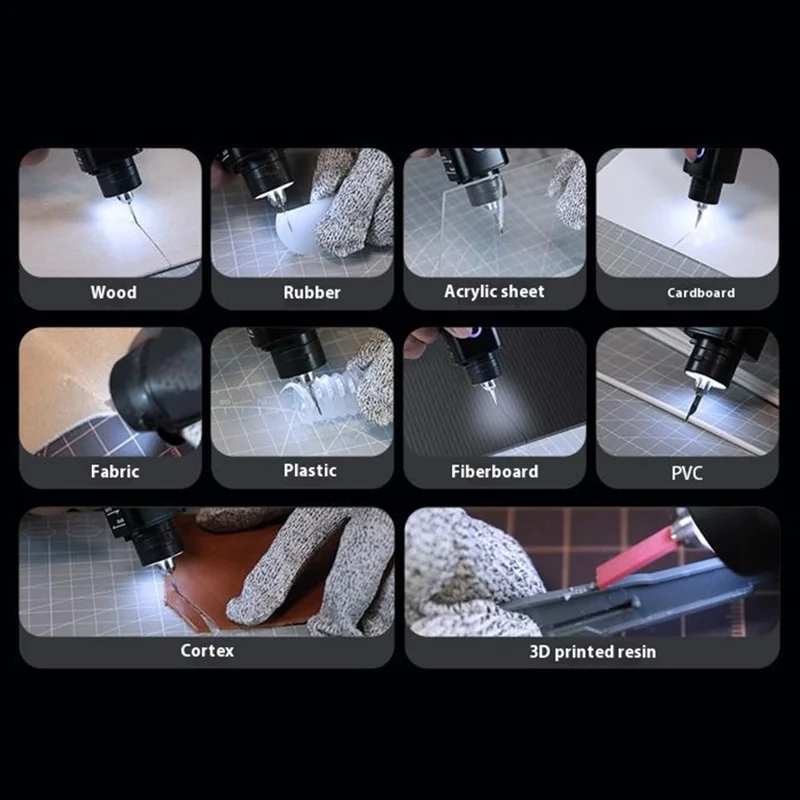 Wood
Rubber
Acrylic sheet
Cardboard
Fabric
Plastic
Fiberboard
PVC
Cortex
3D printed resin