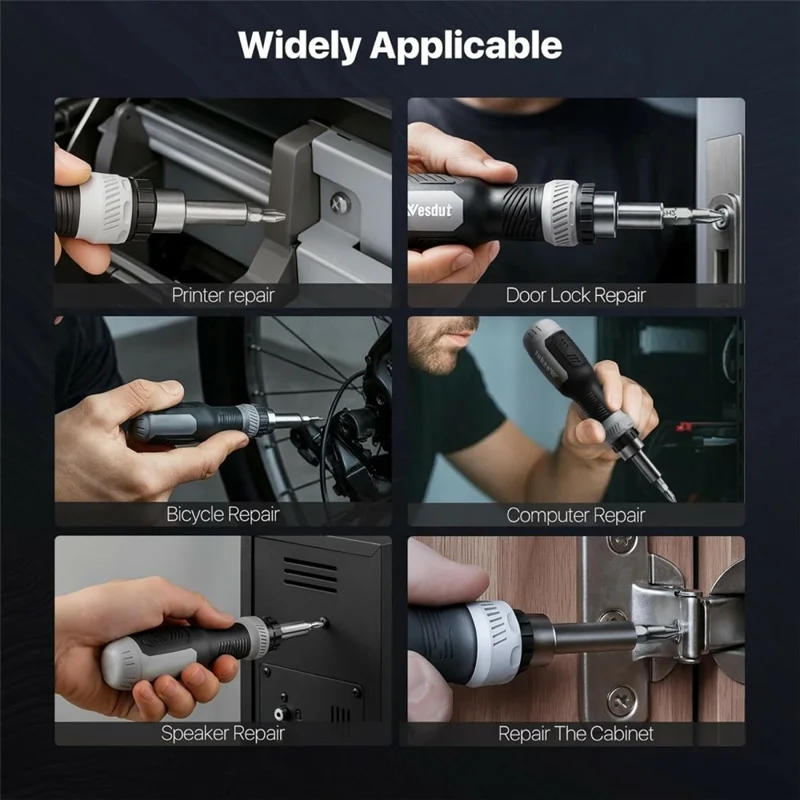 Widely Applicable

Printer repair

Vesdut

Door Lock Repair

Bicycle Repair

Computer Repair

Speaker Repair

Repair The Cabinet