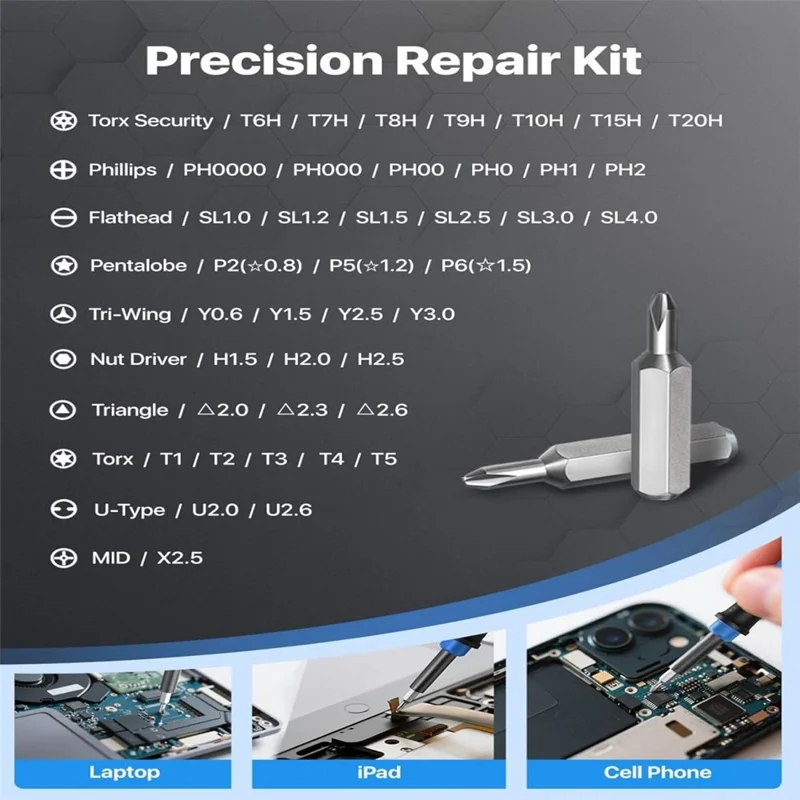 Precision Repair Kit

Torx Security / T6H / T7H / T8H / T9H / T10H / T15H / T20H

Phillips / PH0000 / PH000 / PH00 / PH0 / PH1 / PH2

Flathead / SL1.0 / SL1.2 / SL1.5 / SL2.5 / SL3.0 / SL4.0

Pentalobe / P2(☆0.8) / P5(☆1.2) / P6(☆1.5)

Tri-Wing / Y0.6 / Y1.5 / Y2.5 / Y3.0

Nut Driver / H1.5 / H2.0 / H2.5

Triangle / △2.0 / △2.3 / △2.6

Torx / T1 / T2 / T3 / T4 / T5

U-Type / U2.0 / U2.6

MID / X2.5

Laptop

iPad

Cell Phone