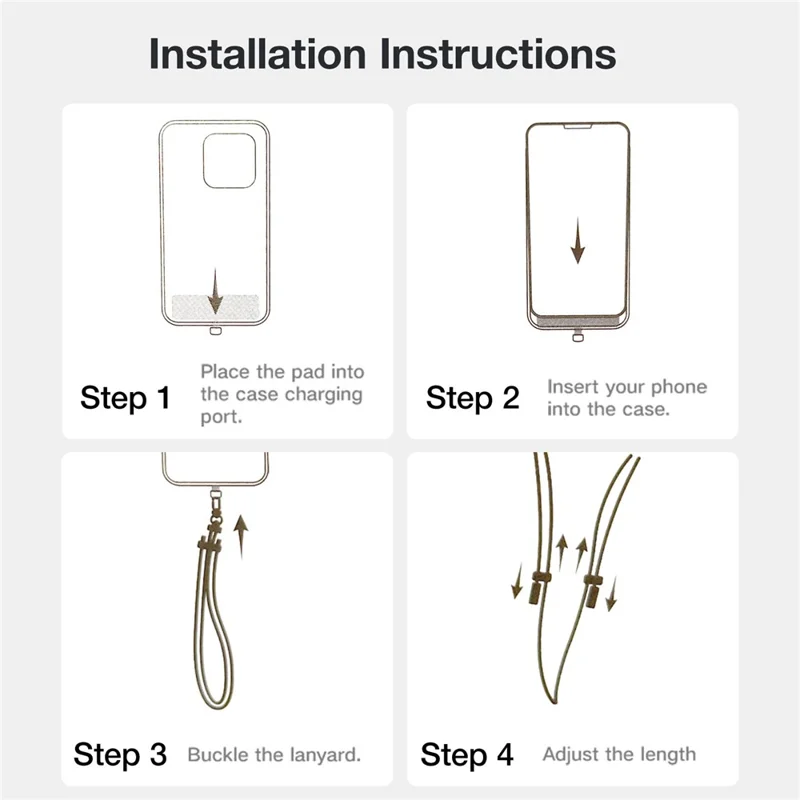 Installation Instructions

Step 1 Place the pad into the case charging port.

Step 2 Insert your phone into the case.

Step 3 Buckle the lanyard.

Step 4 Adjust the length