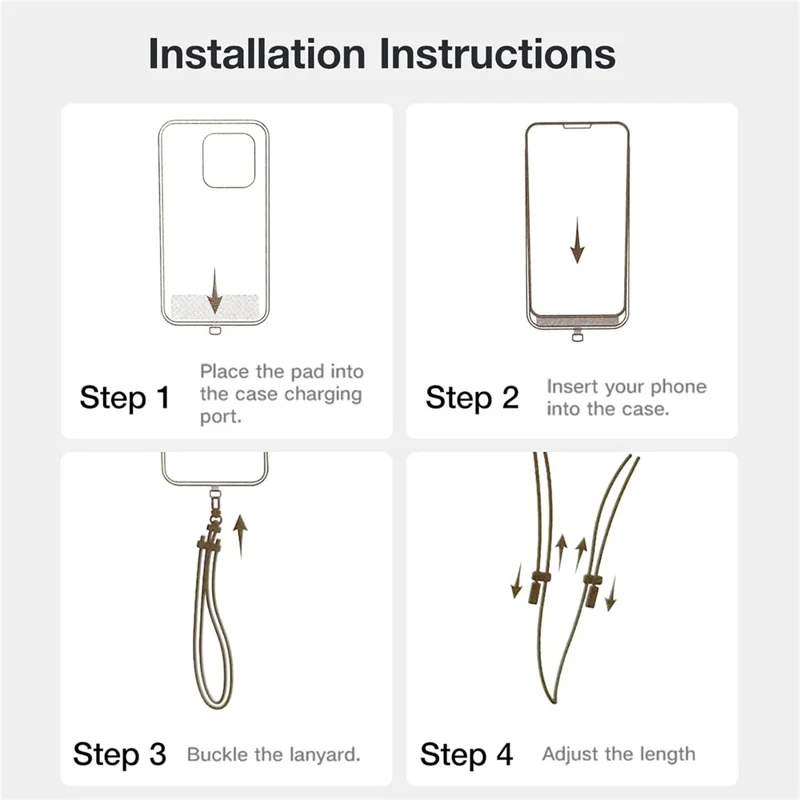 Installation Instructions

Step 1 Place the pad into the case charging port.

Step 2 Insert your phone into the case.

Step 3 Buckle the lanyard.

Step 4 Adjust the length