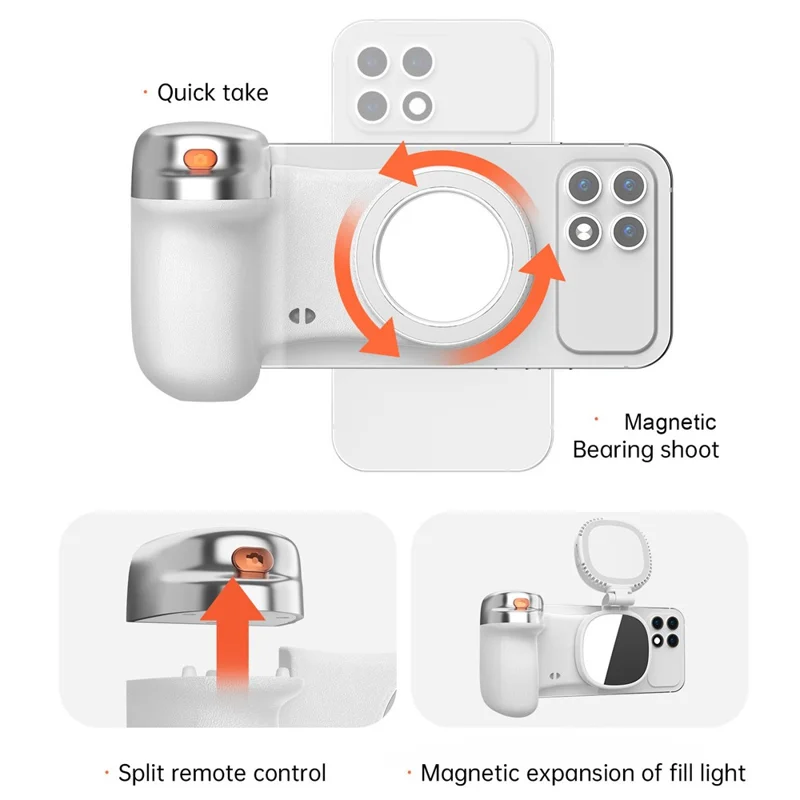 · Quick take

· Magnetic Bearing shoot

· Split remote control

· Magnetic expansion of fill light