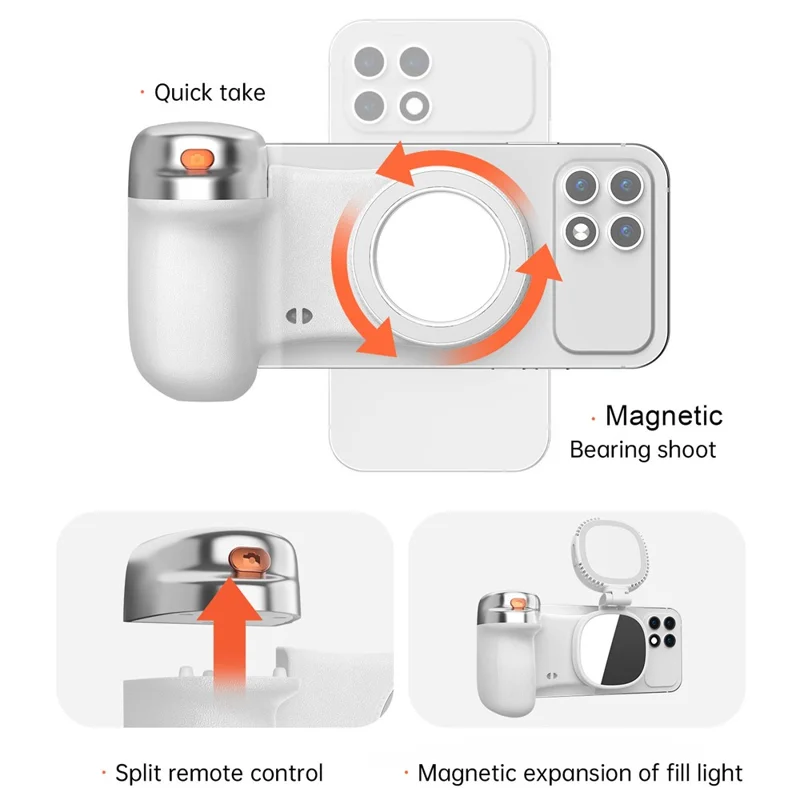 · Quick take

· Magnetic
Bearing shoot

· Split remote control

· Magnetic expansion of fill light