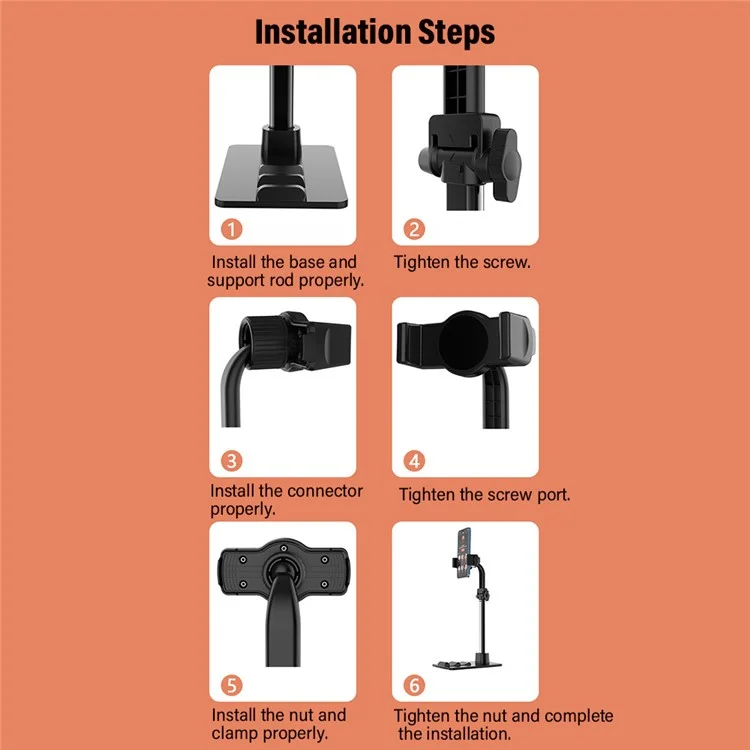 Installation Steps

1
Install the base and support rod properly.

2
Tighten the screw.

3
Install the connector properly.

4
Tighten the screw port.

5
Install the nut and clamp properly.

6
Tighten the nut and complete the installation.