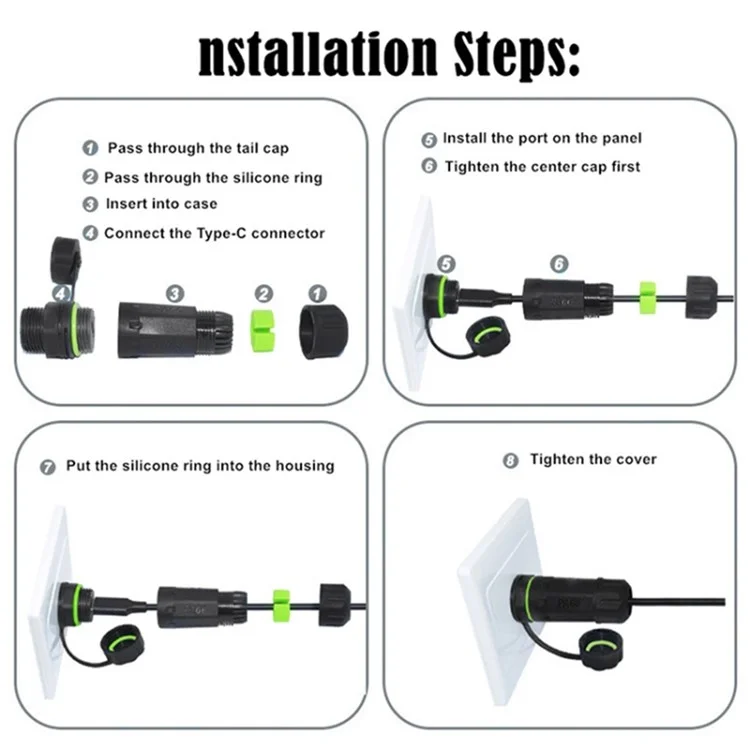 nstallation Steps:

1 Pass through the tail cap
2 Pass through the silicone ring
3 Insert into case
4 Connect the Type-C connector

4 3 2 1

5 Install the port on the panel
6 Tighten the center cap first

5 6

7 Put the silicone ring into the housing

8 Tighten the cover