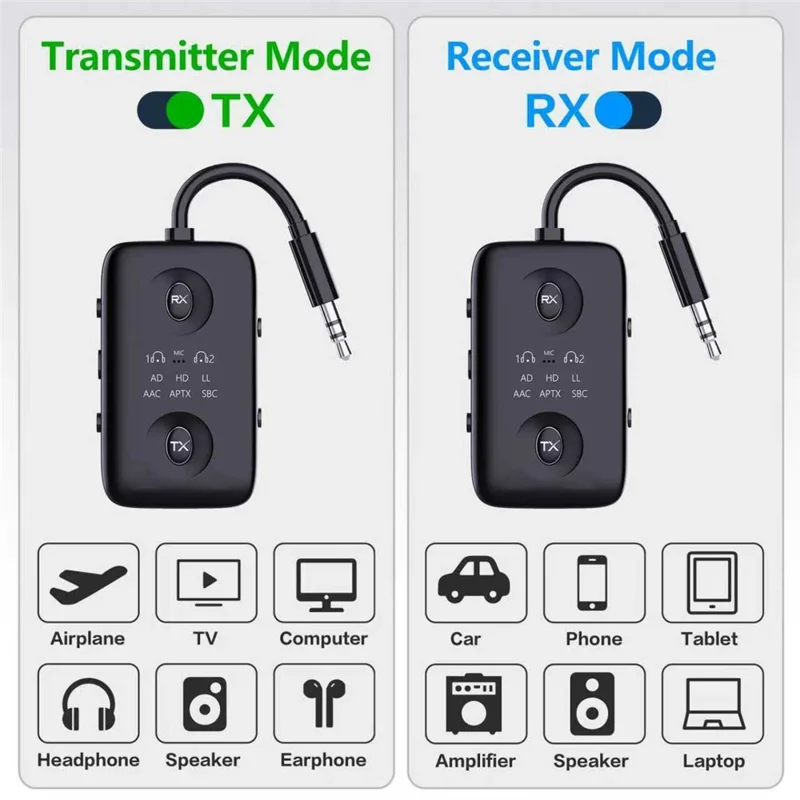 Transmitter Mode
TX

RX
1 MIC 2
AD HD LL
AAC APTX SBC
TX

Airplane
TV
Computer
Headphone
Speaker
Earphone

Receiver Mode
RX

RX
1 MIC 2
AD HD LL
AAC APTX SBC
TX

Car
Phone
Tablet
Amplifier
Speaker
Laptop