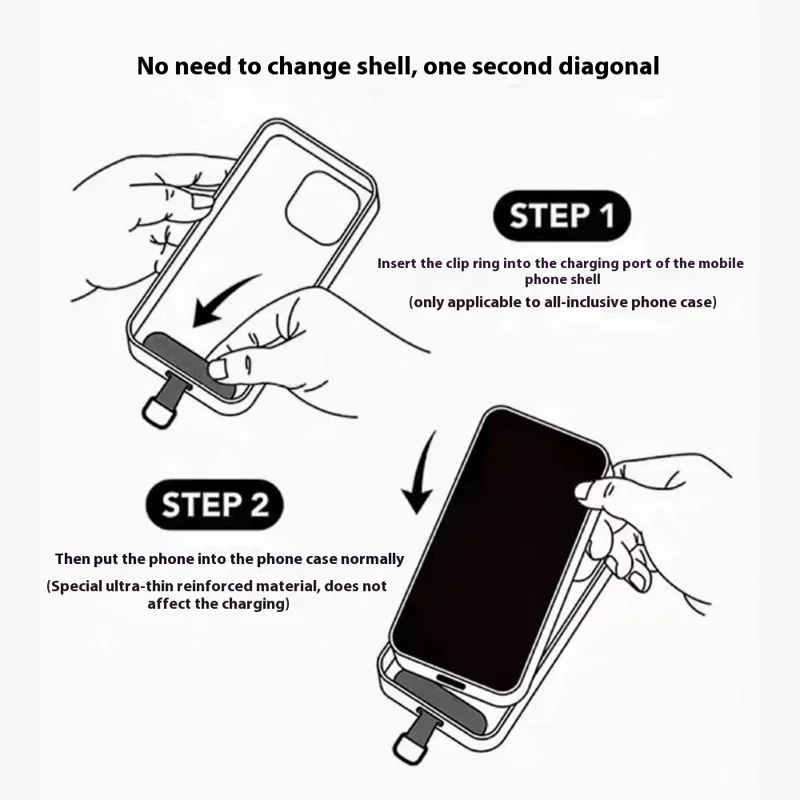 No need to change shell, one second diagonal

STEP 1

Insert the clip ring into the charging port of the mobile phone shell

(only applicable to all-inclusive phone case)

STEP 2

Then put the phone into the phone case normally

(Special ultra-thin reinforced material, does not affect the charging)