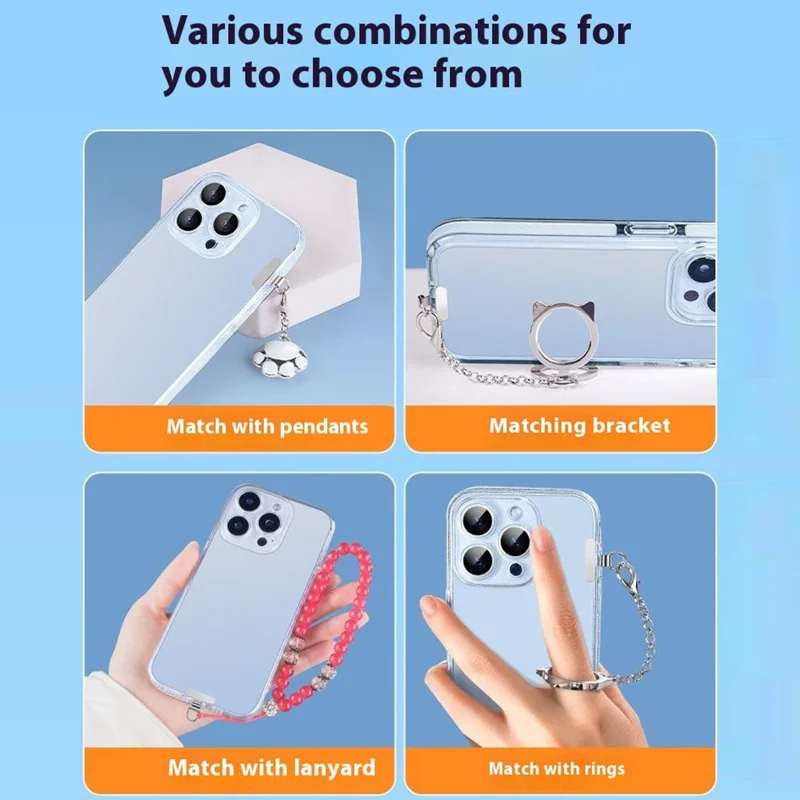 Various combinations for you to choose from

Match with pendants

Matching bracket

Match with lanyard

Match with rings