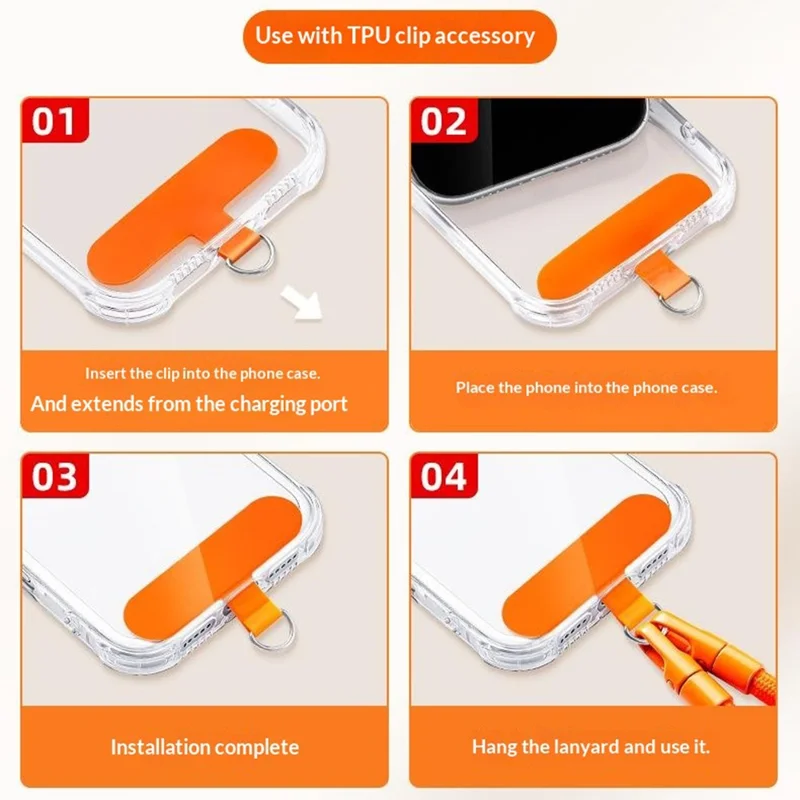 Use with TPU clip accessory

01

Insert the clip into the phone case.

And extends from the charging port

02

Place the phone into the phone case.

03

Installation complete

04

Hang the lanyard and use it.