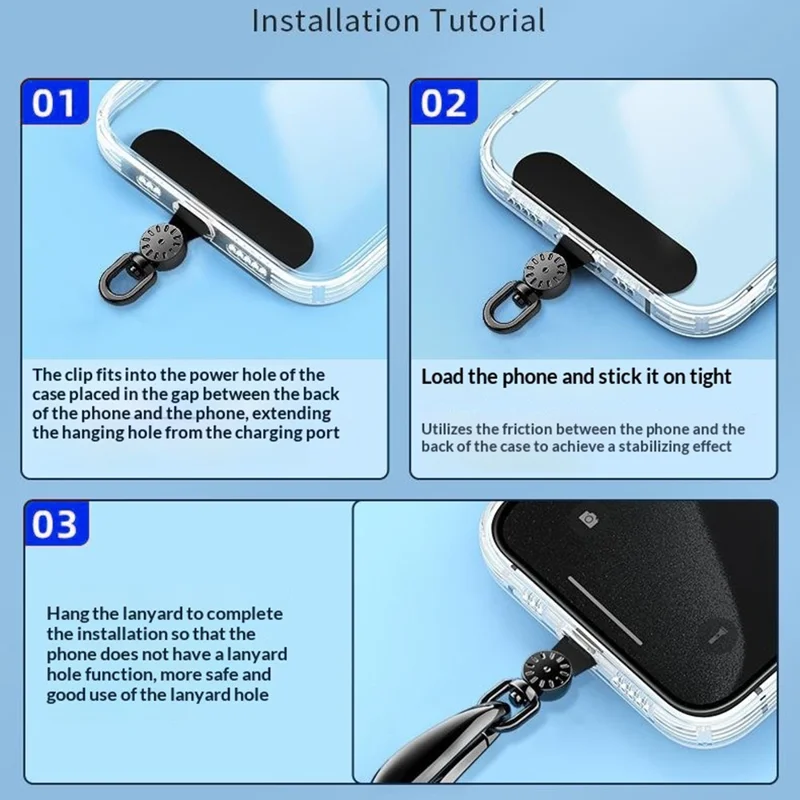 Installation Tutorial

01

The clip fits into the power hole of the case placed in the gap between the back of the phone and the phone, extending the hanging hole from the charging port

02

Load the phone and stick it on tight

Utilizes the friction between the phone and the back of the case to achieve a stabilizing effect

03

Hang the lanyard to complete the installation so that the phone does not have a lanyard hole function, more safe and good use of the lanyard hole