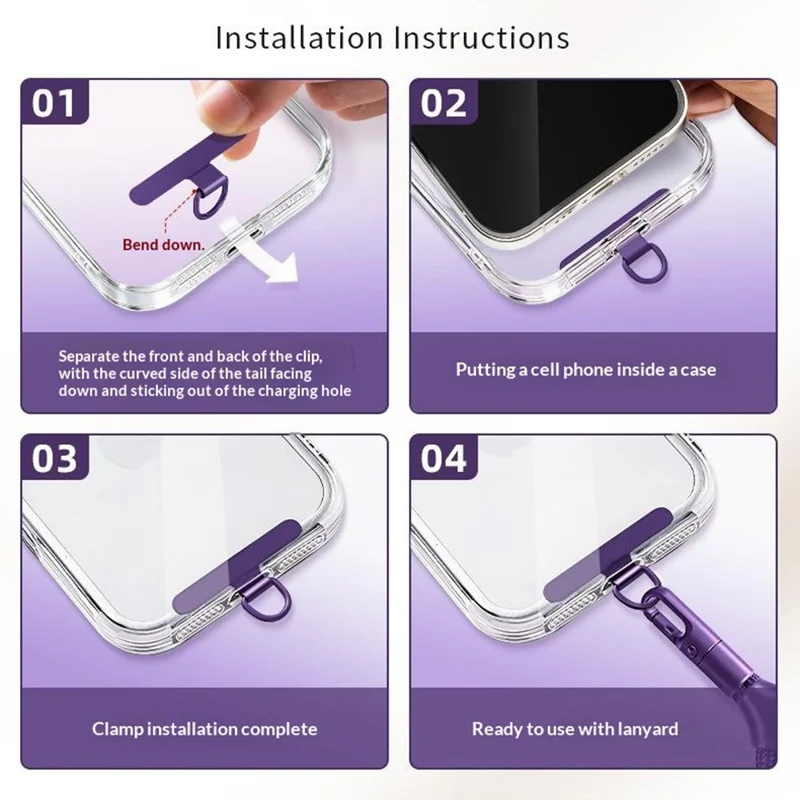 Installation Instructions

01

Bend down.

Separate the front and back of the clip, with the curved side of the tail facing down and sticking out of the charging hole

02

Putting a cell phone inside a case

03

Clamp installation complete

04

Ready to use with lanyard