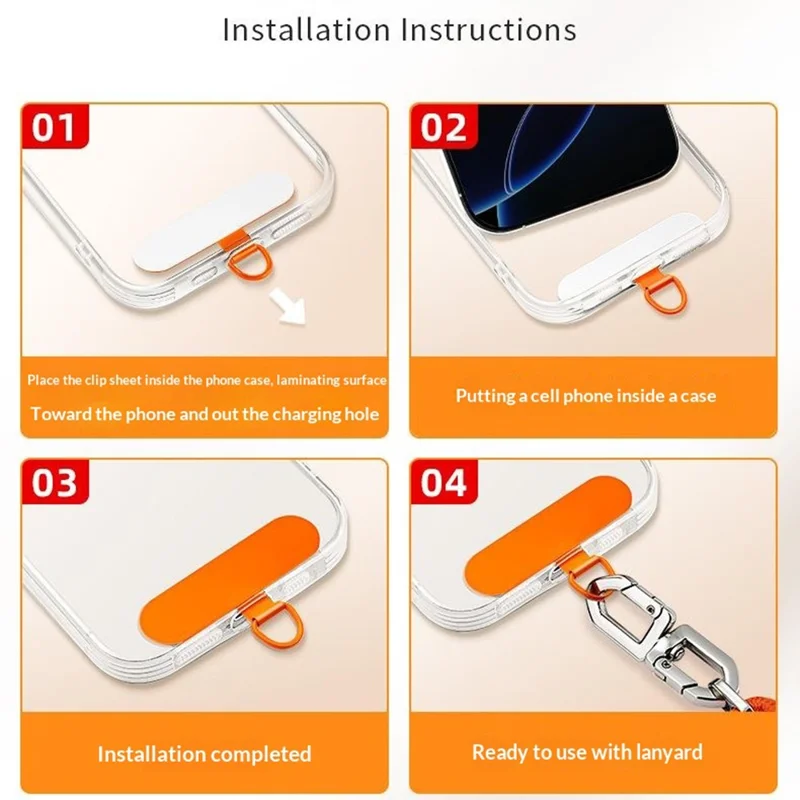 Installation Instructions

01

Place the clip sheet inside the phone case, laminating surface

Toward the phone and out the charging hole

02

Putting a cell phone inside a case

03

Installation completed

04

Ready to use with lanyard