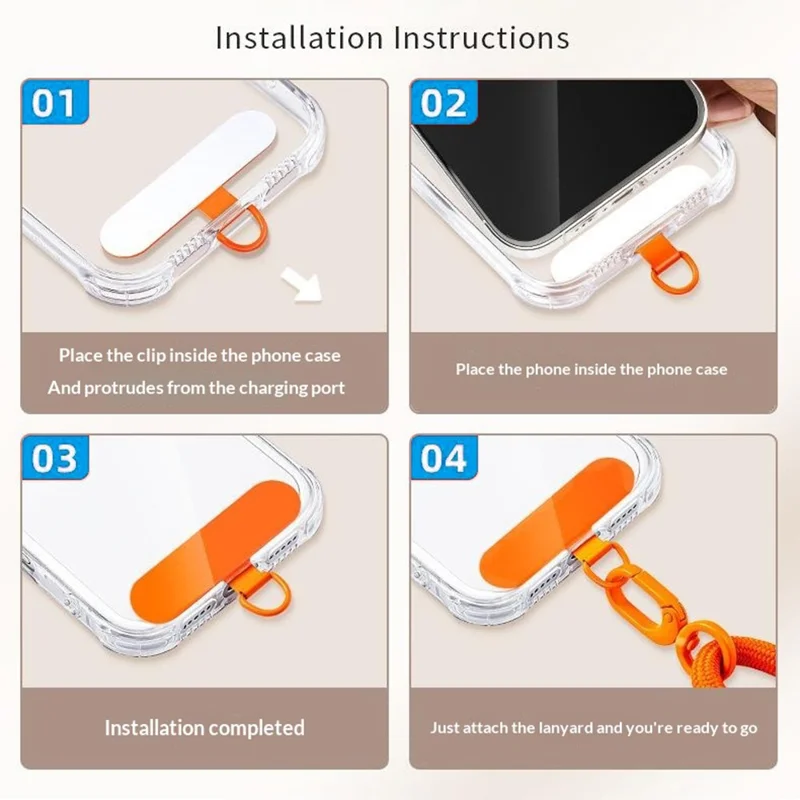 Installation Instructions

01

Place the clip inside the phone case
And protrudes from the charging port

02

Place the phone inside the phone case

03

Installation completed

04

Just attach the lanyard and you're ready to go