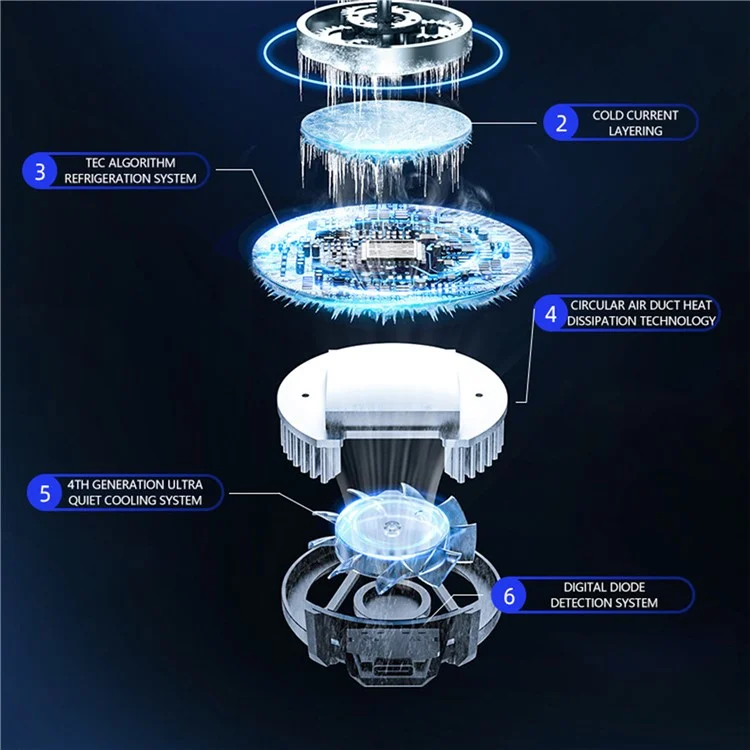 2 COLD CURRENT LAYERING

3 TEC ALGORITHM REFRIGERATION SYSTEM

4 CIRCULAR AIR DUCT HEAT DISSIPATION TECHNOLOGY

5 4TH GENERATION ULTRA QUIET COOLING SYSTEM

6 DIGITAL DIODE DETECTION SYSTEM