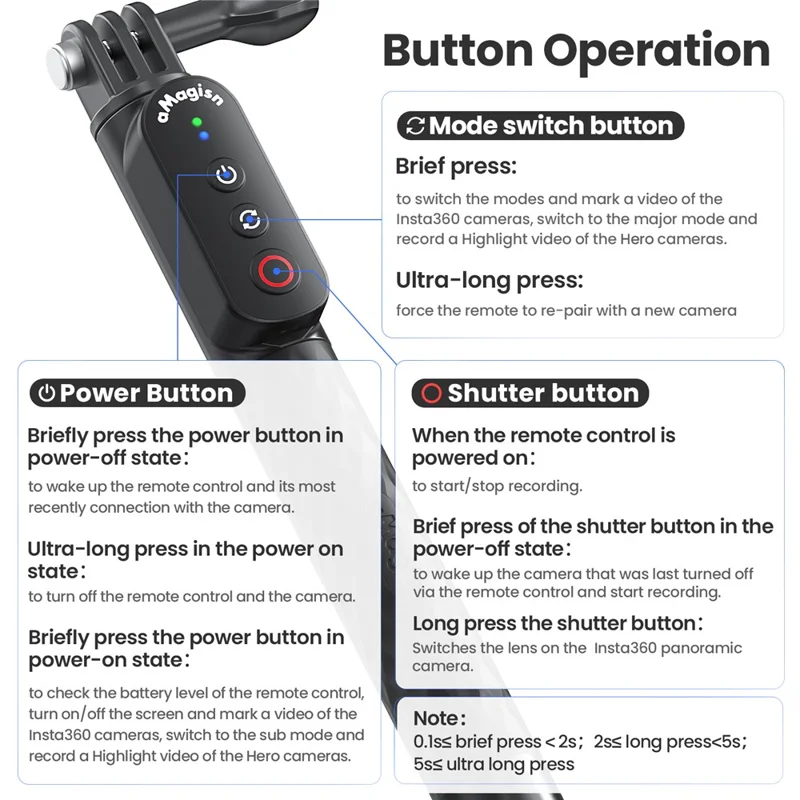 Button Operation

aMagisn

Mode switch button

Brief press:

to switch the modes and mark a video of the Insta360 cameras, switch to the major mode and record a Highlight video of the Hero cameras.

Ultra-long press:

force the remote to re-pair with a new camera

Power Button

Briefly press the power button in power-off state:

to wake up the remote control and its most recently connection with the camera.

Ultra-long press in the power on state:

to turn off the remote control and the camera.

Briefly press the power button in power-on state:

to check the battery level of the remote control, turn on/off the screen and mark a video of the Insta360 cameras, switch to the sub mode and record a Highlight video of the Hero cameras.

Shutter button

When the remote control is powered on:

to start/stop recording.

Brief press of the shutter button in the power-off state:

to wake up the camera that was last turned off via the remote control and start recording.

Long press the shutter button:

Switches the lens on the Insta360 panoramic camera.

Note:

0.1s≤ brief press < 2s; 2s≤ long press<5s; 5s≤ ultra long press