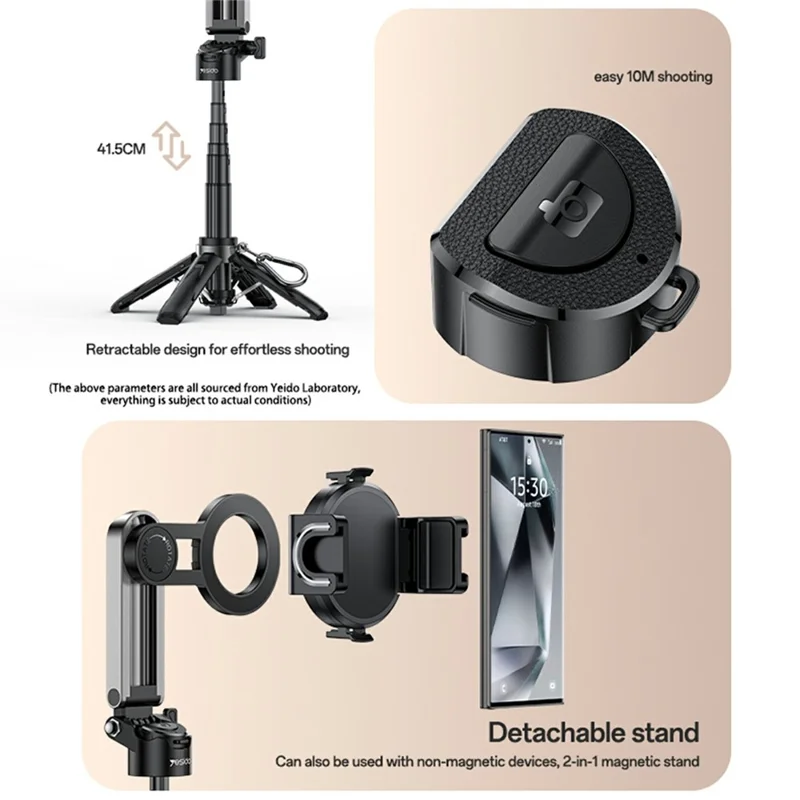 YESIDO

41.5CM

Retractable design for effortless shooting

(The above parameters are all sourced from Yeido Laboratory, everything is subject to actual conditions)

easy 10M shooting

ROTATE

15:30

YESIDO

Detachable stand

Can also be used with non-magnetic devices, 2-in-1 magnetic stand