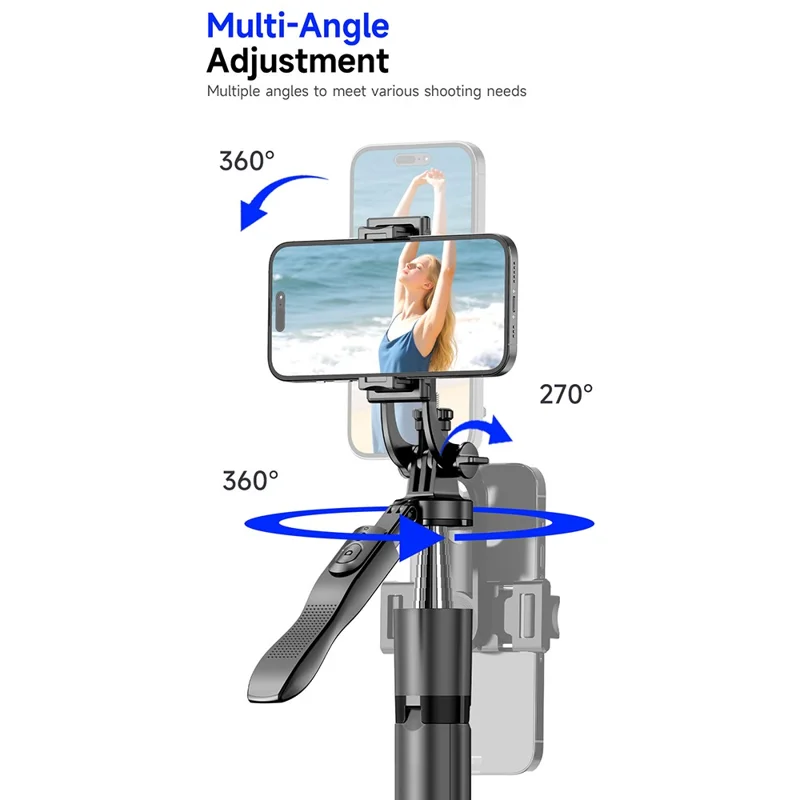 Multi-Angle
Adjustment
Multiple angles to meet various shooting needs

360°

270°

360°