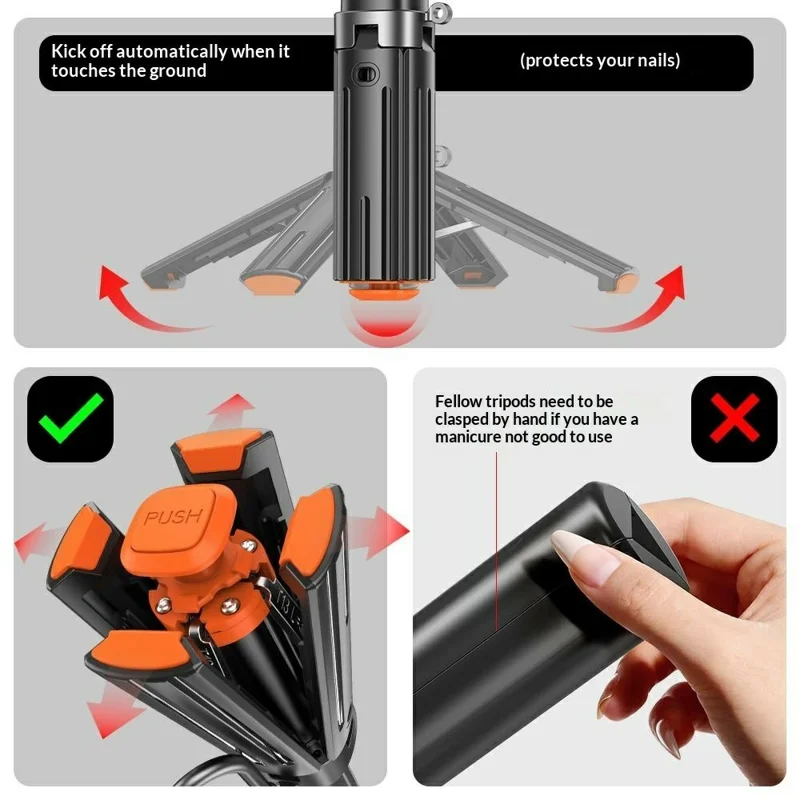 Kick off automatically when it touches the ground

(protects your nails)

PUSH

Fellow tripods need to be clasped by hand if you have a manicure not good to use