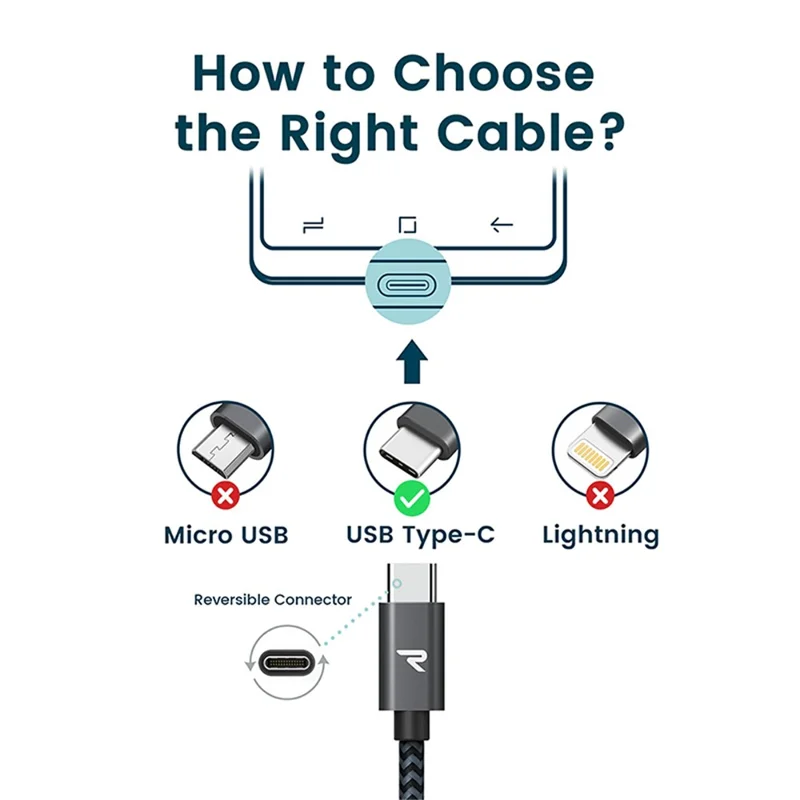 How to Choose the Right Cable?

Micro USB

USB Type-C

Lightning

Reversible Connector