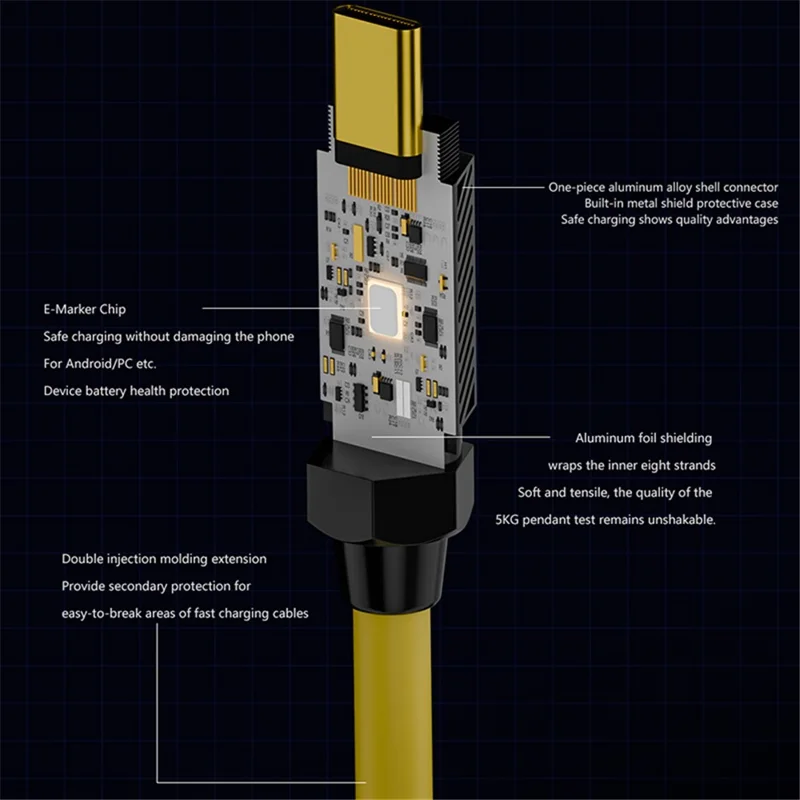 One-piece aluminum alloy shell connector
Built-in metal shield protective case
Safe charging shows quality advantages

E-Marker Chip
Safe charging without damaging the phone
For Android/PC etc.
Device battery health protection

Aluminum foil shielding
wraps the inner eight strands
Soft and tensile, the quality of the
5KG pendant test remains unshakable.

Double injection molding extension
Provide secondary protection for
easy-to-break areas of fast charging cables