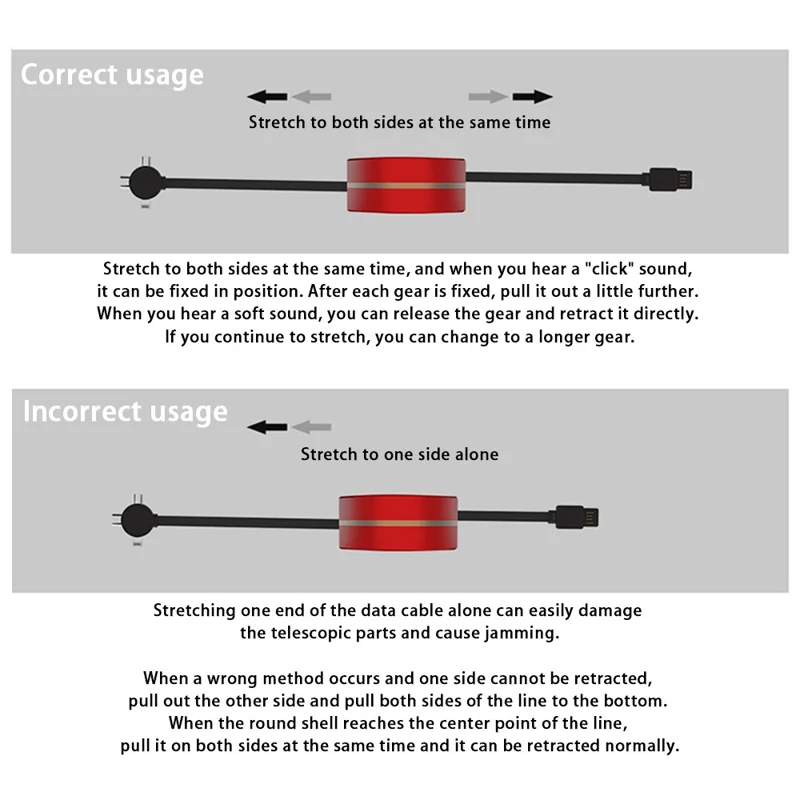 Correct usage

Stretch to both sides at the same time

Stretch to both sides at the same time, and when you hear a "click" sound, it can be fixed in position. After each gear is fixed, pull it out a little further. When you hear a soft sound, you can release the gear and retract it directly. If you continue to stretch, you can change to a longer gear.

Incorrect usage

Stretch to one side alone

Stretching one end of the data cable alone can easily damage the telescopic parts and cause jamming.

When a wrong method occurs and one side cannot be retracted, pull out the other side and pull both sides of the line to the bottom. When the round shell reaches the center point of the line, pull it on both sides at the same time and it can be retracted normally.