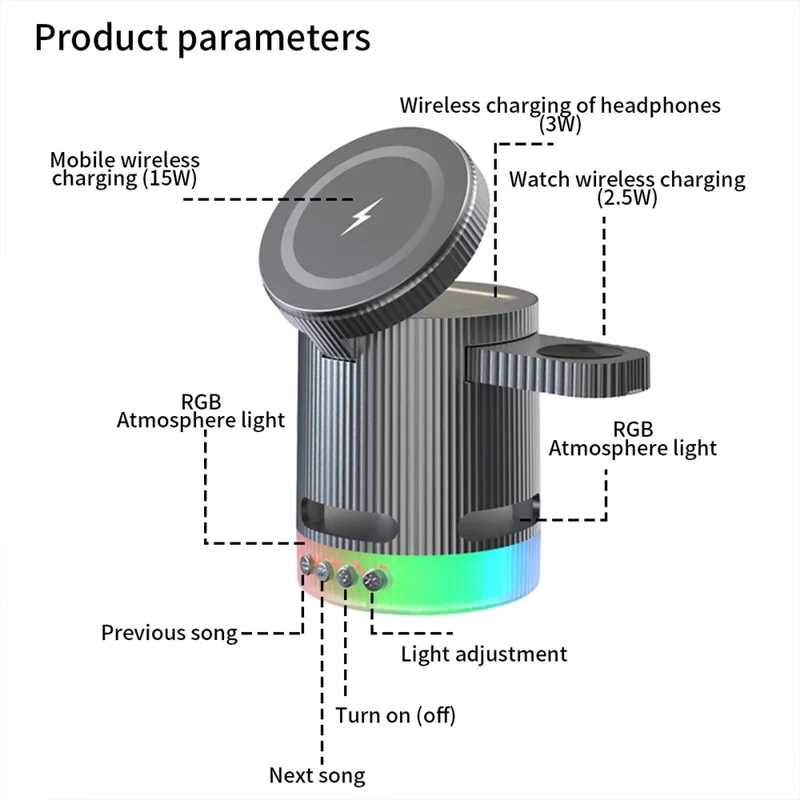 Product parameters

Wireless charging of headphones (3W)

Mobile wireless charging (15W)

Watch wireless charging (2.5W)

RGB Atmosphere light

RGB Atmosphere light

Previous song

Light adjustment

Turn on (off)

Next song