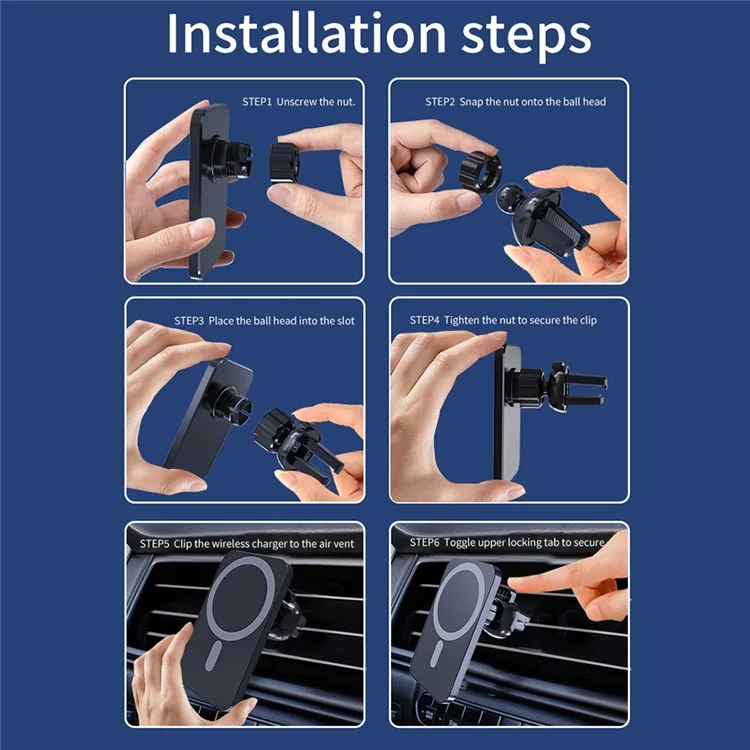 Installation steps

STEP1 Unscrew the nut.

STEP2 Snap the nut onto the ball head

STEP3 Place the ball head into the slot

STEP4 Tighten the nut to secure the clip

STEP5 Clip the wireless charger to the air vent

STEP6 Toggle upper locking tab to secure