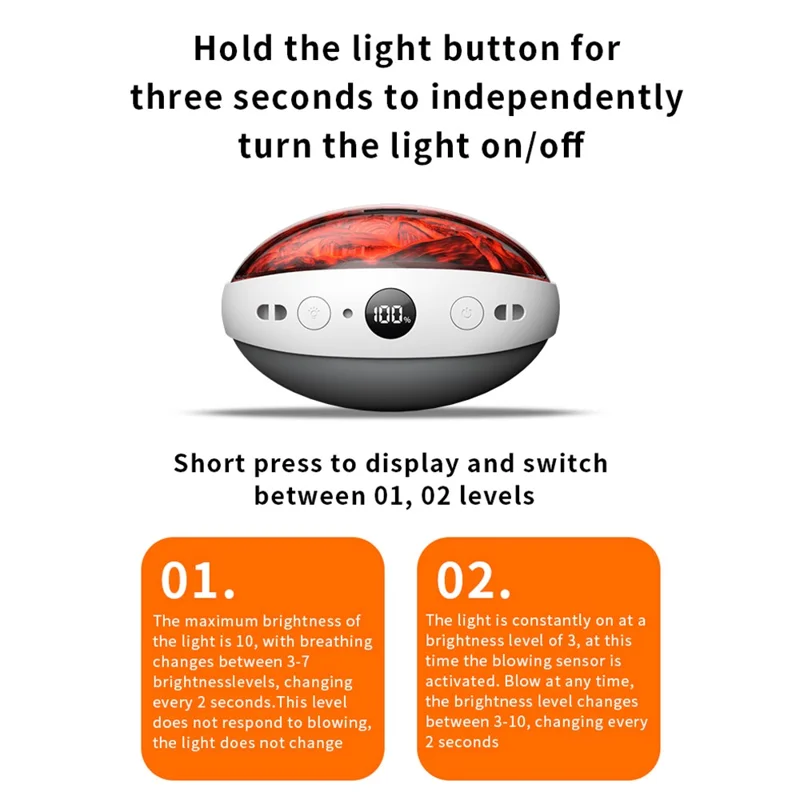 Hold the light button for three seconds to independently turn the light on/off

100%

Short press to display and switch between 01, 02 levels

01.

The maximum brightness of the light is 10, with breathing changes between 3-7 brightnesslevels, changing every 2 seconds.This level does not respond to blowing, the light does not change

02.

The light is constantly on at a brightness level of 3, at this time the blowing sensor is activated. Blow at any time, the brightness level changes between 3-10, changing every 2 seconds