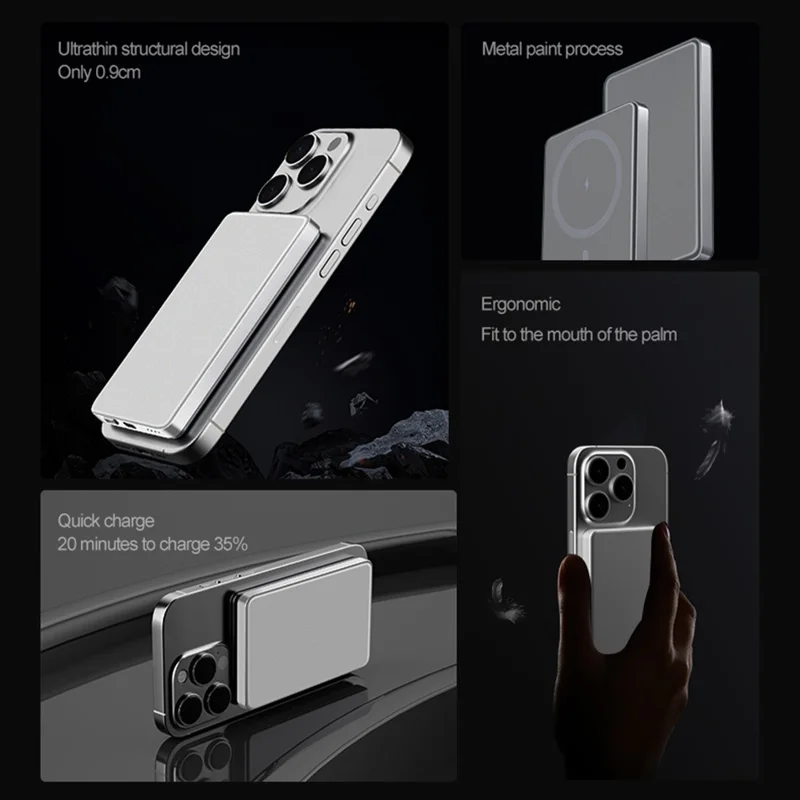 Ultrathin structural design
Only 0.9cm

Quick charge
20 minutes to charge 35%

Metal paint process

Ergonomic
Fit to the mouth of the palm