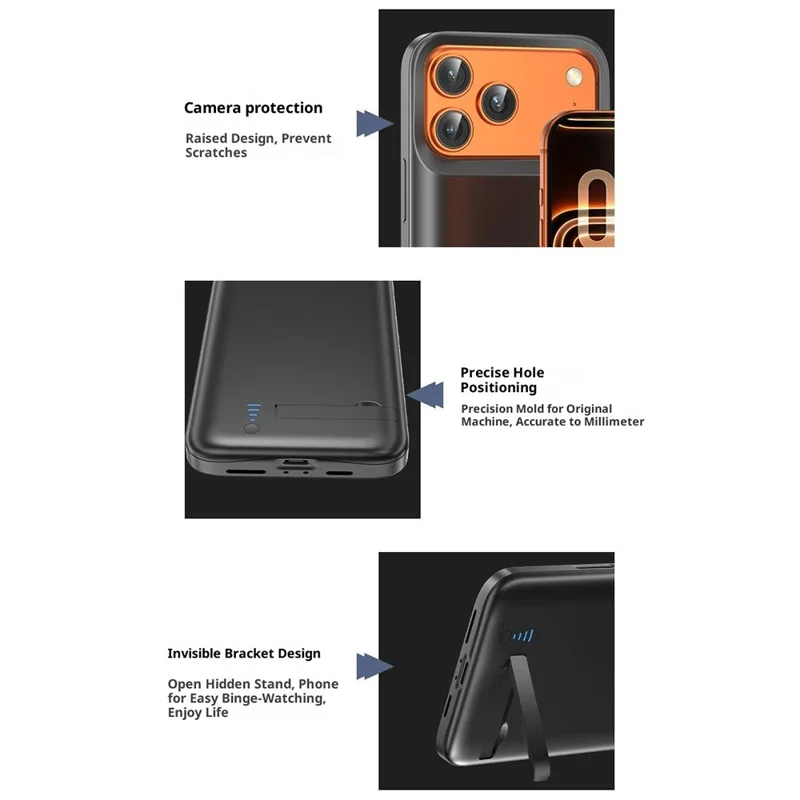 Camera protection

Raised Design, Prevent Scratches

Precise Hole Positioning

Precision Mold for Original Machine, Accurate to Millimeter

Invisible Bracket Design

Open Hidden Stand, Phone for Easy Binge-Watching, Enjoy Life