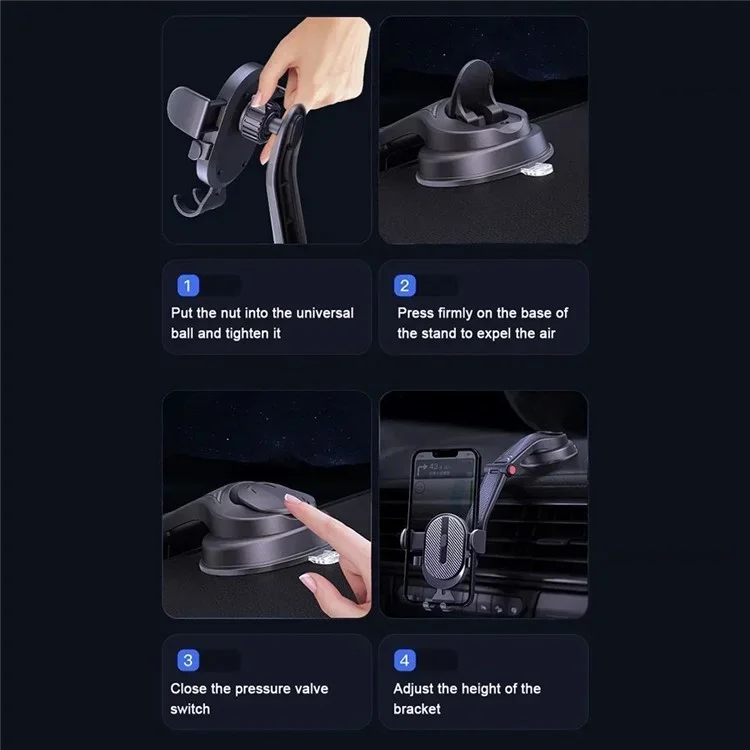 1

Put the nut into the universal ball and tighten it

2

Press firmly on the base of the stand to expel the air

3

Close the pressure valve switch

4

Adjust the height of the bracket