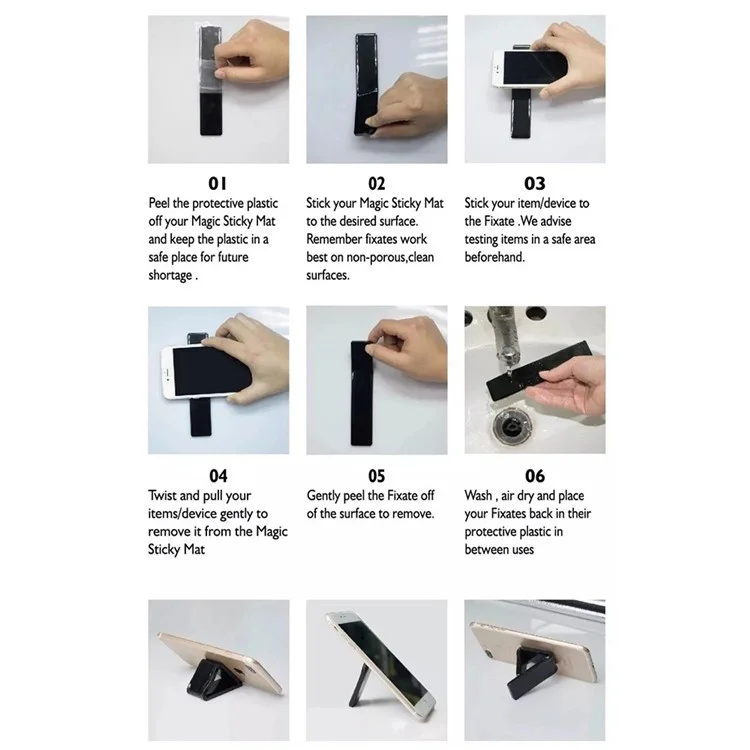 01
Peel the protective plastic off your Magic Sticky Mat and keep the plastic in a safe place for future shortage .

02
Stick your Magic Sticky Mat to the desired surface. Remember fixates work best on non-porous,clean surfaces.

03
Stick your item/device to the Fixate .We advise testing items in a safe area beforehand.

04
Twist and pull your items/device gently to remove it from the Magic Sticky Mat

05
Gently peel the Fixate off of the surface to remove.

06
Wash , air dry and place your Fixates back in their protective plastic in between uses