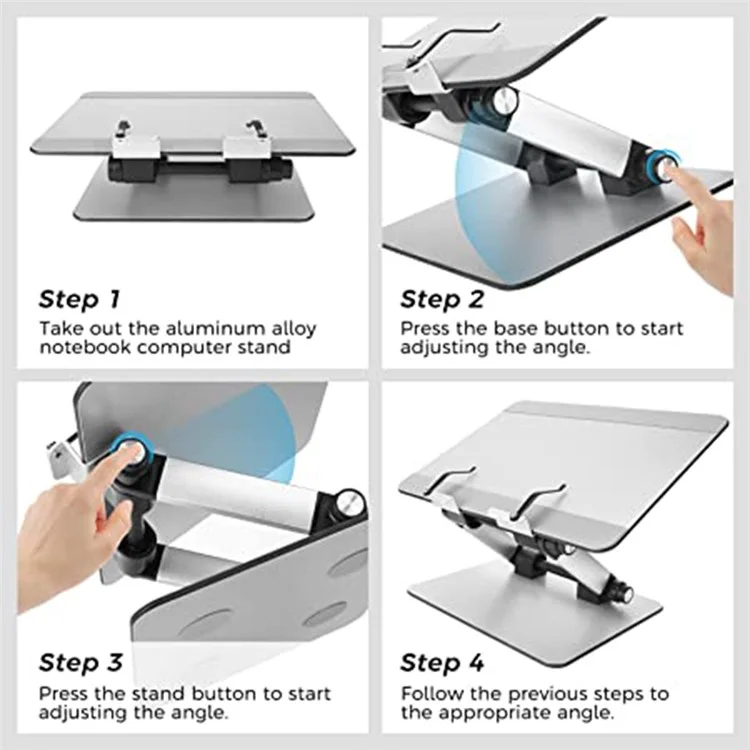 Step 1
Take out the aluminum alloy notebook computer stand

Step 2
Press the base button to start adjusting the angle.

Step 3
Press the stand button to start adjusting the angle.

Step 4
Follow the previous steps to the appropriate angle.