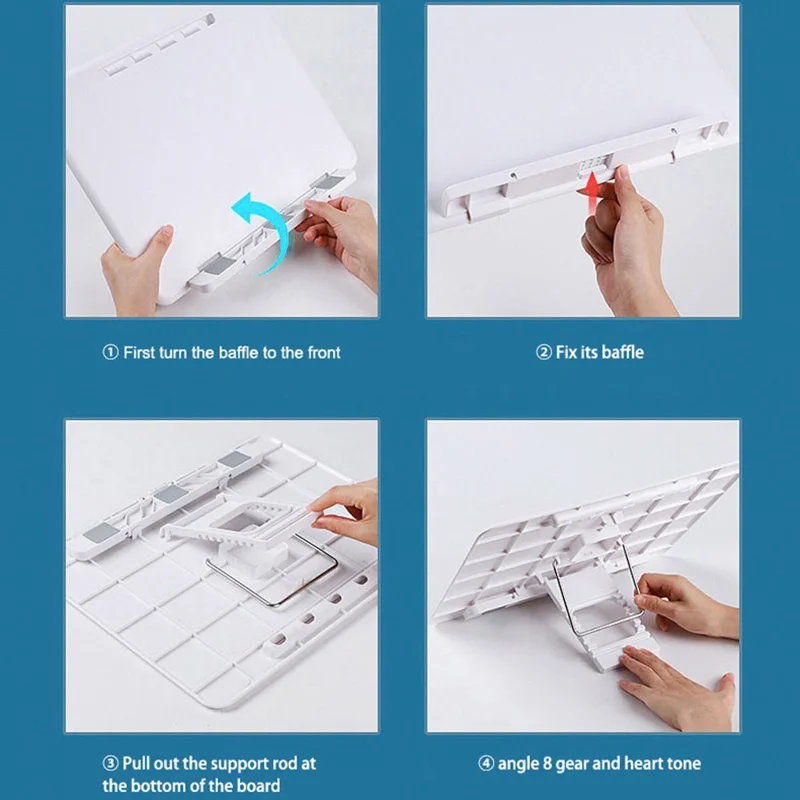 ① First turn the baffle to the front

② Fix its baffle

③ Pull out the support rod at the bottom of the board

④ angle 8 gear and heart tone