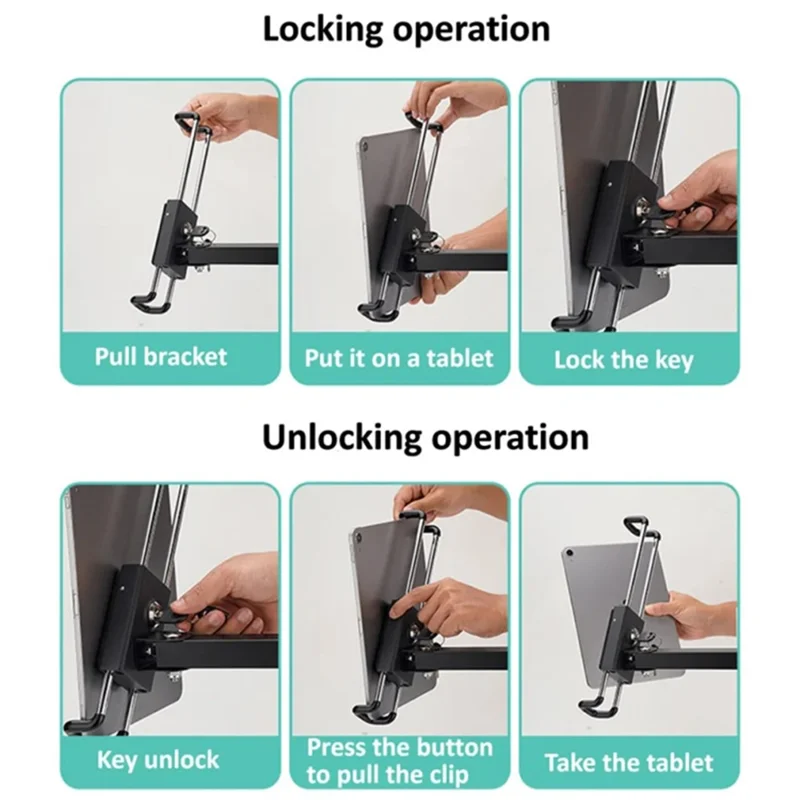 Locking operation

Pull bracket

Put it on a tablet

Lock the key

Unlocking operation

Key unlock

Press the button to pull the clip

Take the tablet