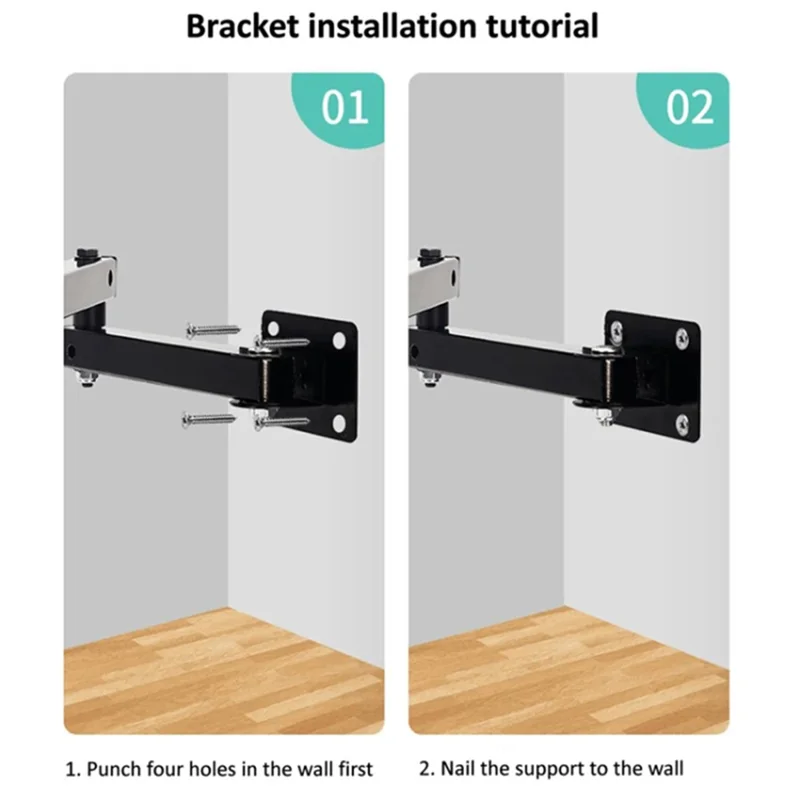 Bracket installation tutorial

01

02

1. Punch four holes in the wall first

2. Nail the support to the wall