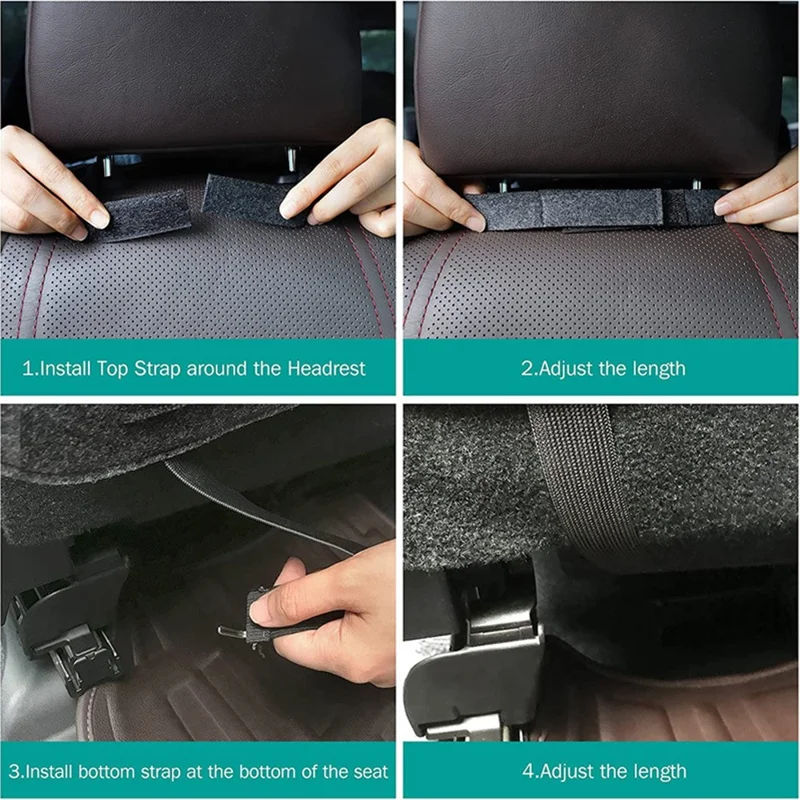 1.Install Top Strap around the Headrest

2.Adjust the length

3.Install bottom strap at the bottom of the seat

4.Adjust the length